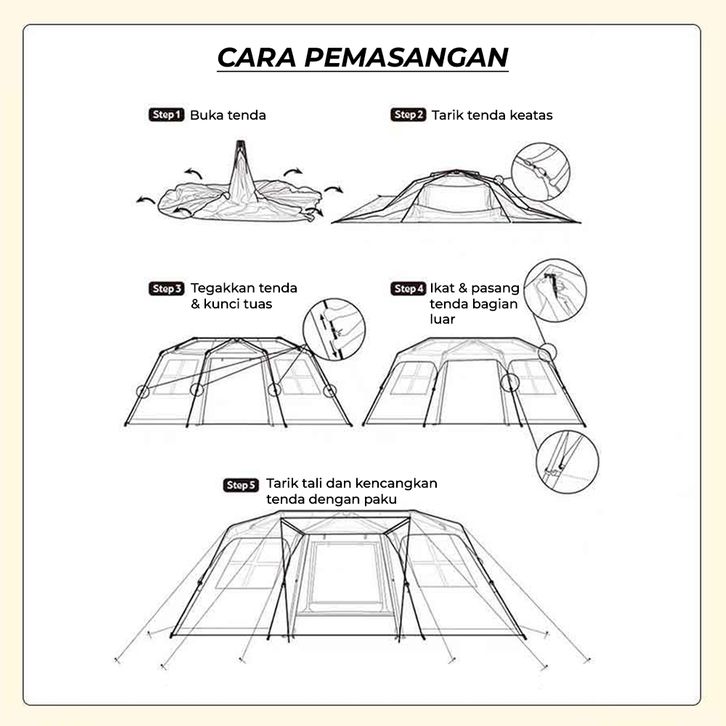 CARA PEMASANGAN

Step 1 Buka tenda

Step 2 Tarik tenda keatas

Step 3 Tegakkan tenda & kunci tuas

Step 4 Ikat & pasang tenda bagian luar

Step 5 Tarik tali dan kencangkan tenda dengan paku