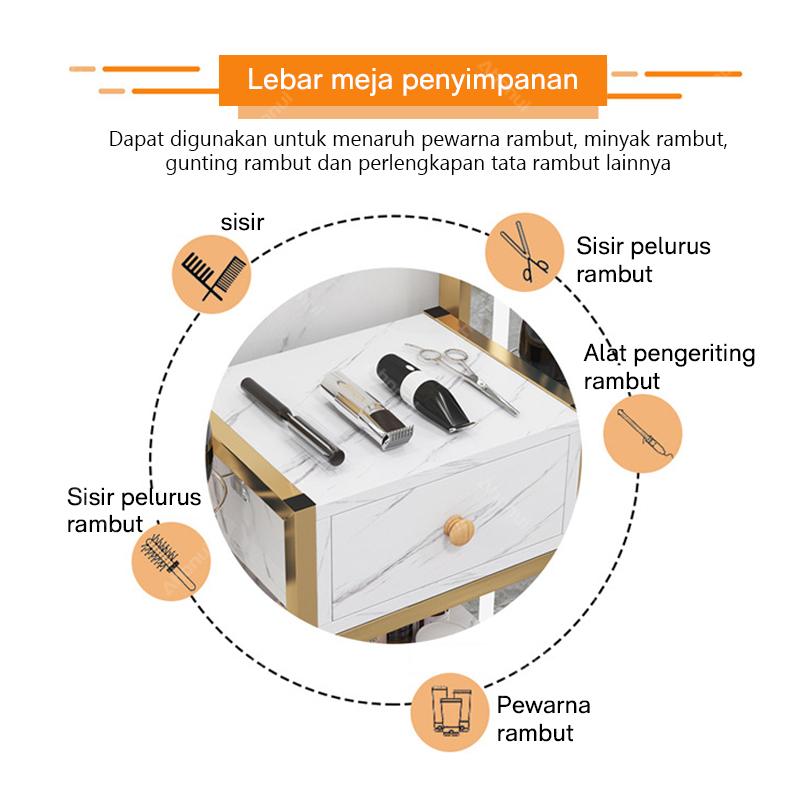 Lebar meja penyimpanan

Dapat digunakan untuk menaruh pewarna rambut, minyak rambut, gunting rambut dan perlengkapan tata rambut lainnya

sisir

Sisir pelurus rambut

Alat pengeriting rambut

Sisir pelurus rambut

Pewarna rambut