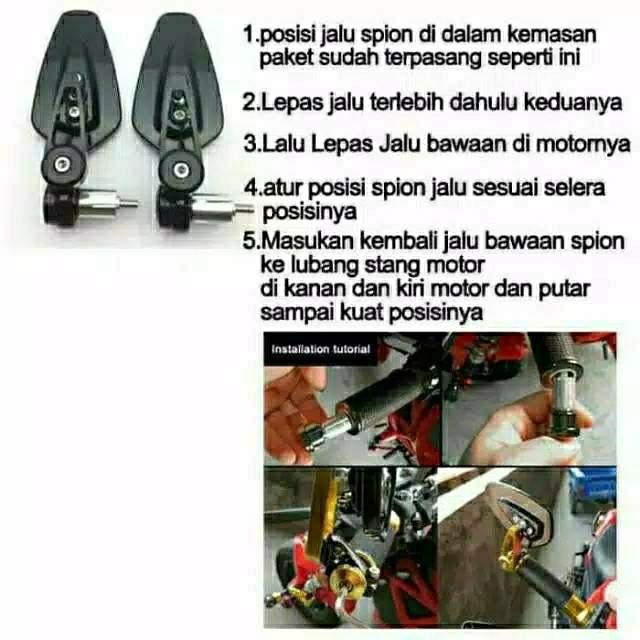 1.posisi jalu spion di dalam kemasan paket sudah terpasang seperti ini

2.Lepas jalu terlebih dahulu keduanya

3.Lalu Lepas Jalu bawaan di motornya

4.atur posisi spion jalu sesuai selera posisinya

5.Masukan kembali jalu bawaan spion ke lubang stang motor di kanan dan kiri motor dan putar sampai kuat posisinya

Installation tutorial