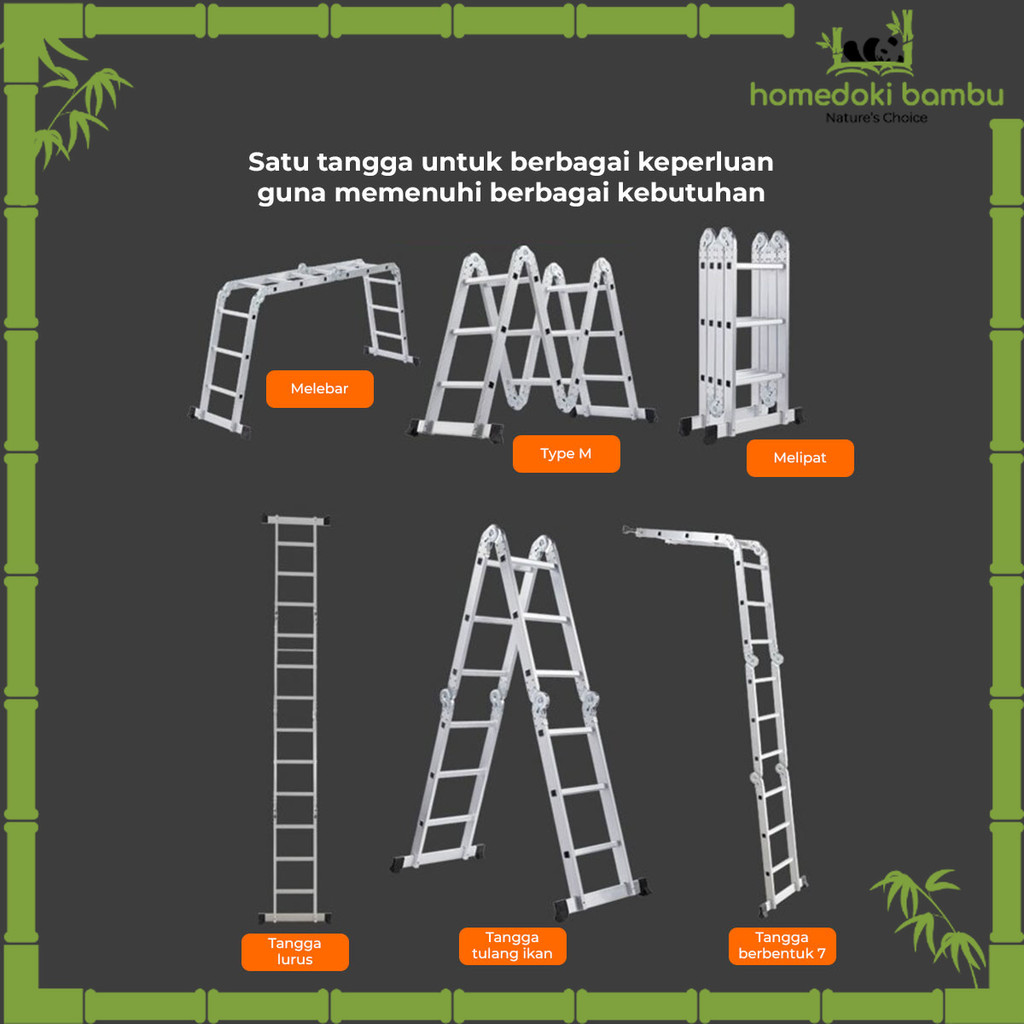 homedoki bambu
Nature's Choice

Satu tangga untuk berbagai keperluan guna memenuhi berbagai kebutuhan

Melebar

Type M

Melipat

Tangga lurus

Tangga tulang ikan

Tangga berbentuk 7