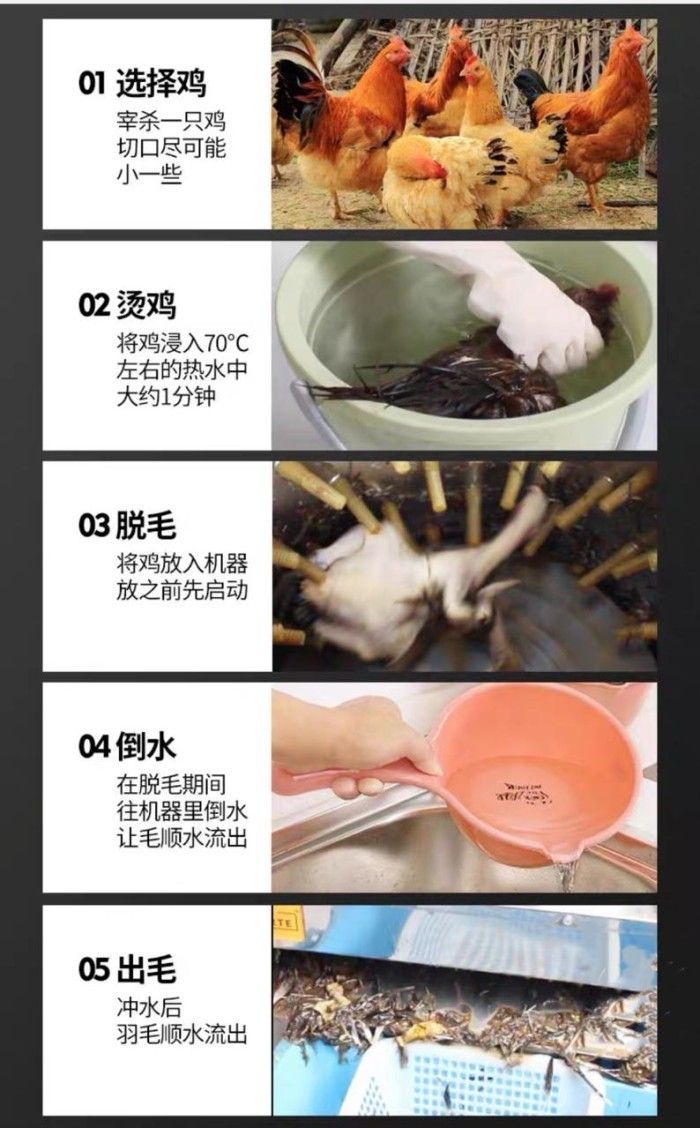 01 选择鸡
宰杀一只鸡
切口尽可能
小一些

02 烫鸡
将鸡浸入70°C
左右的热水中
大约1分钟

03 脱毛
将鸡放入机器
放之前先启动

04 倒水
在脱毛期间
往机器里倒水
让毛顺水流出

05 出毛
冲水后
羽毛顺水流出