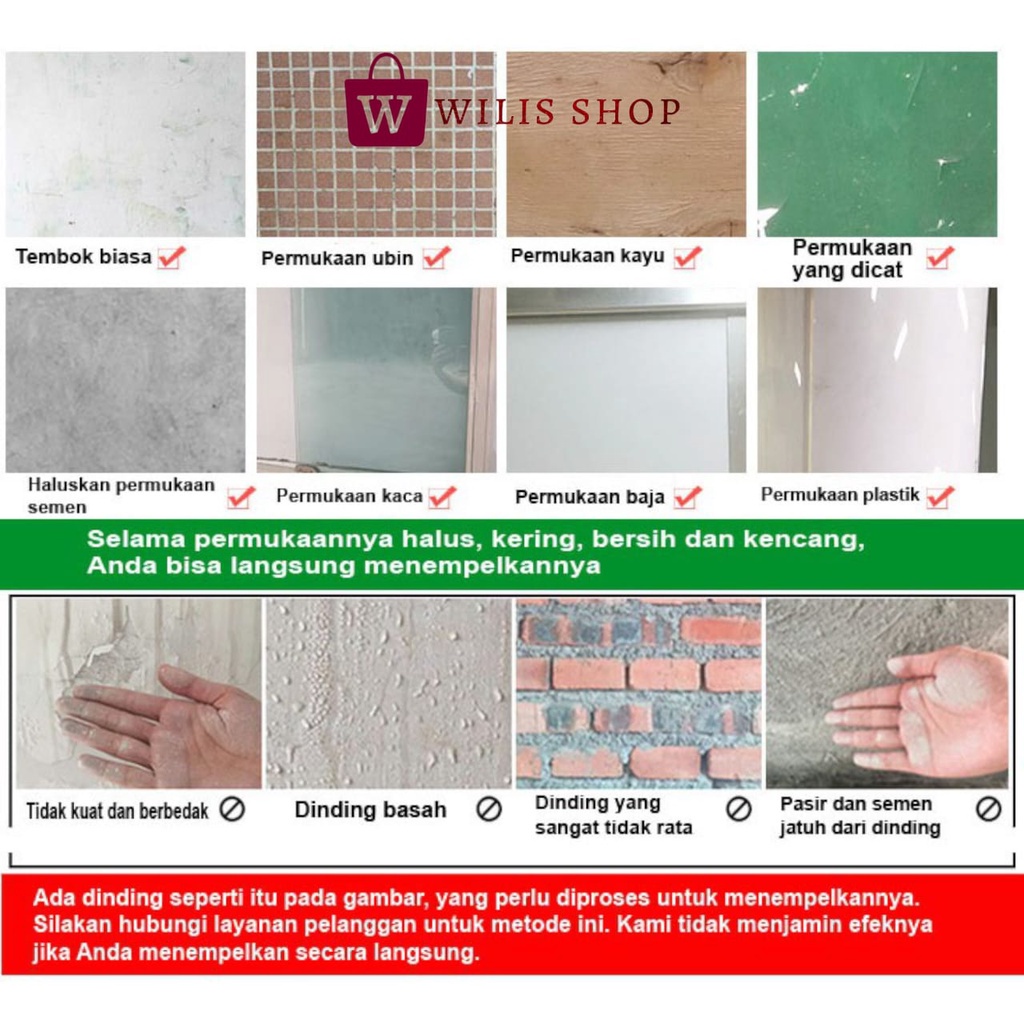 W WILIS SHOP

Tembok biasa

Permukaan ubin

Permukaan kayu

Permukaan yang dicat

Haluskan permukaan semen

Permukaan kaca

Permukaan baja

Permukaan plastik

Selama permukaannya halus, kering, bersih dan kencang, Anda bisa langsung menempelkannya

Tidak kuat dan berbedak

Dinding basah

Dinding yang sangat tidak rata

Pasir dan semen jatuh dari dinding

Ada dinding seperti itu pada gambar, yang perlu diproses untuk menempelkannya. Silakan hubungi layanan pelanggan untuk metode ini. Kami tidak menjamin efeknya jika Anda menempelkan secara langsung.