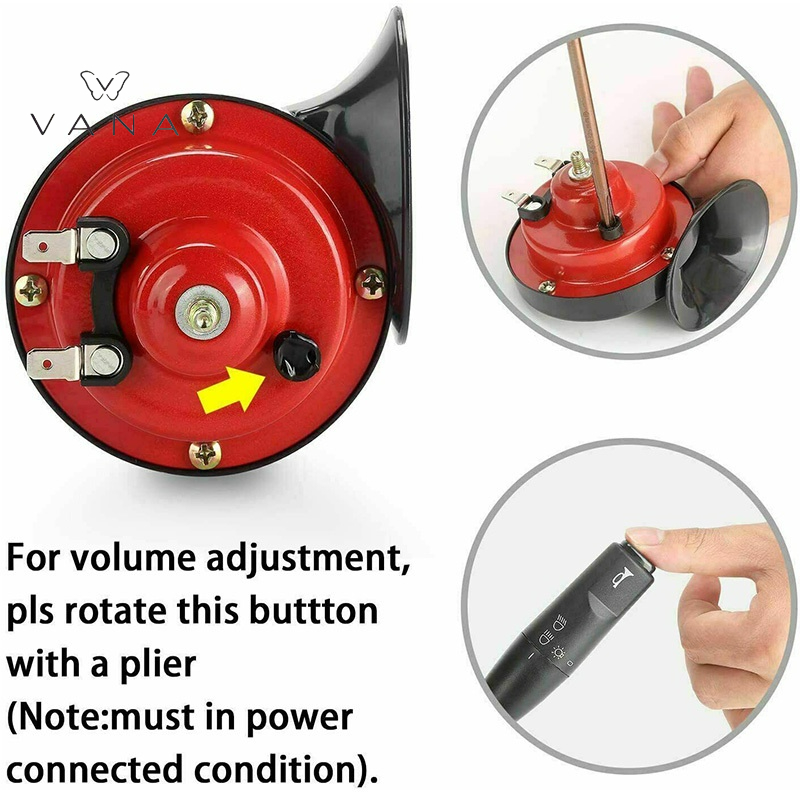 VANA

For volume adjustment, pls rotate this buttton with a plier (Note:must in power connected condition).