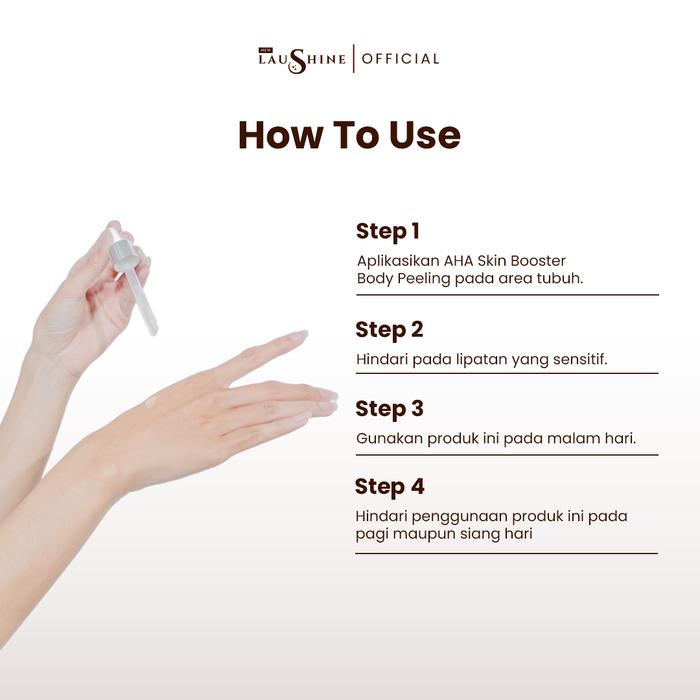 LAUSHINE | OFFICIAL

How To Use

Step 1
Aplikasikan AHA Skin Booster Body Peeling pada area tubuh.

Step 2
Hindari pada lipatan yang sensitif.

Step 3
Gunakan produk ini pada malam hari.

Step 4
Hindari penggunaan produk ini pada pagi maupun siang hari