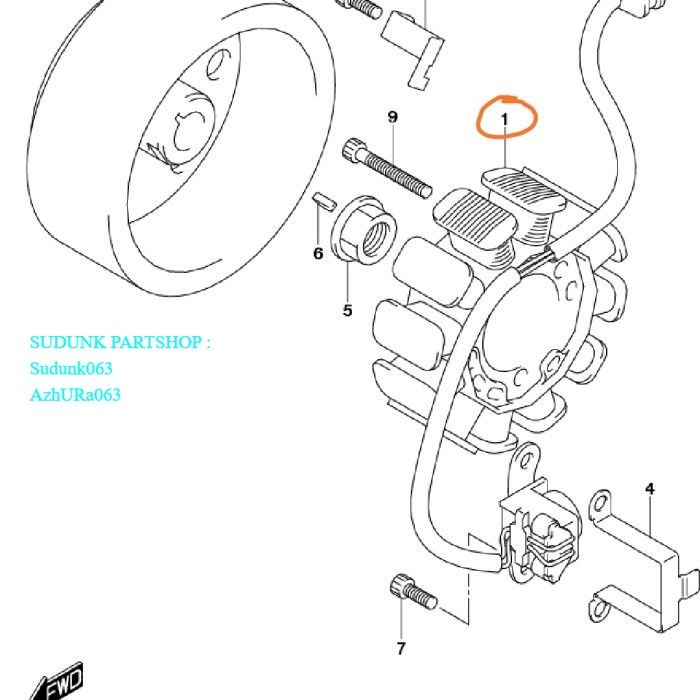 9

1

6

5

SUDUNK PARTSHOP :
Sudunk063
AzhURa063

4

7

FWD