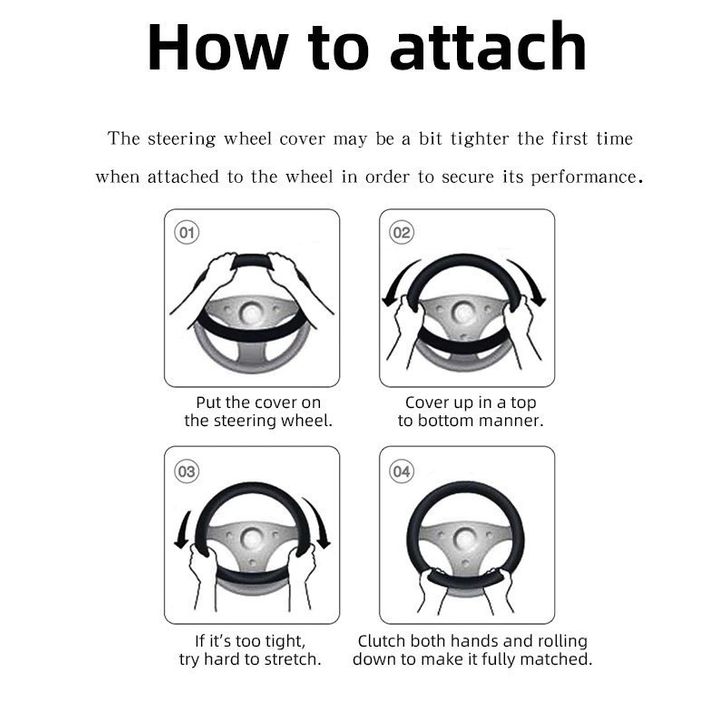 How to attach

The steering wheel cover may be a bit tighter the first time when attached to the wheel in order to secure its performance.

01

Put the cover on the steering wheel.

02

Cover up in a top to bottom manner.

03

If it's too tight, try hard to stretch.

04

Clutch both hands and rolling down to make it fully matched.