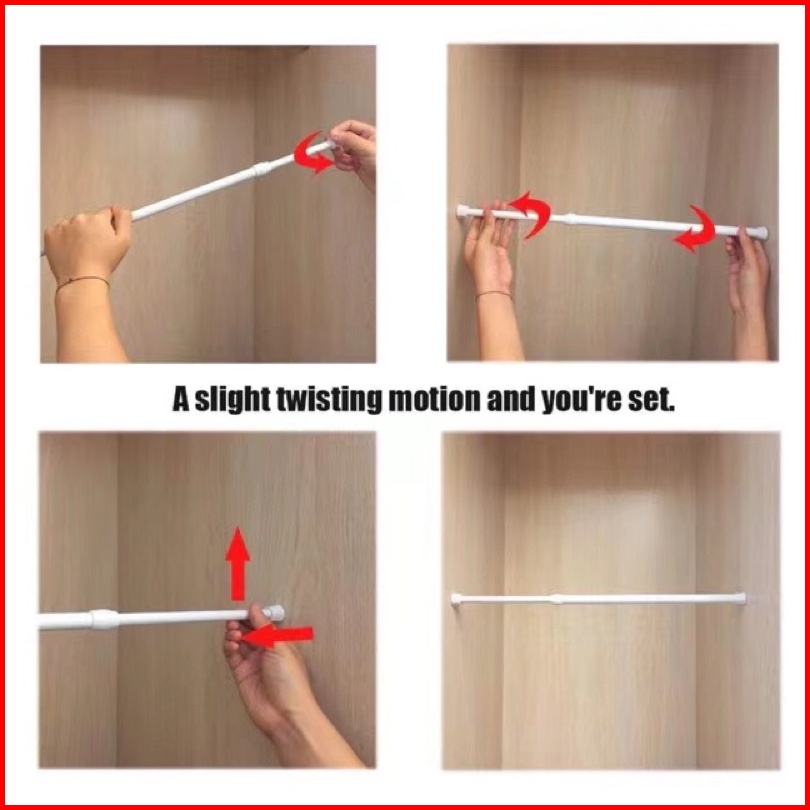 A slight twisting motion and you're set.