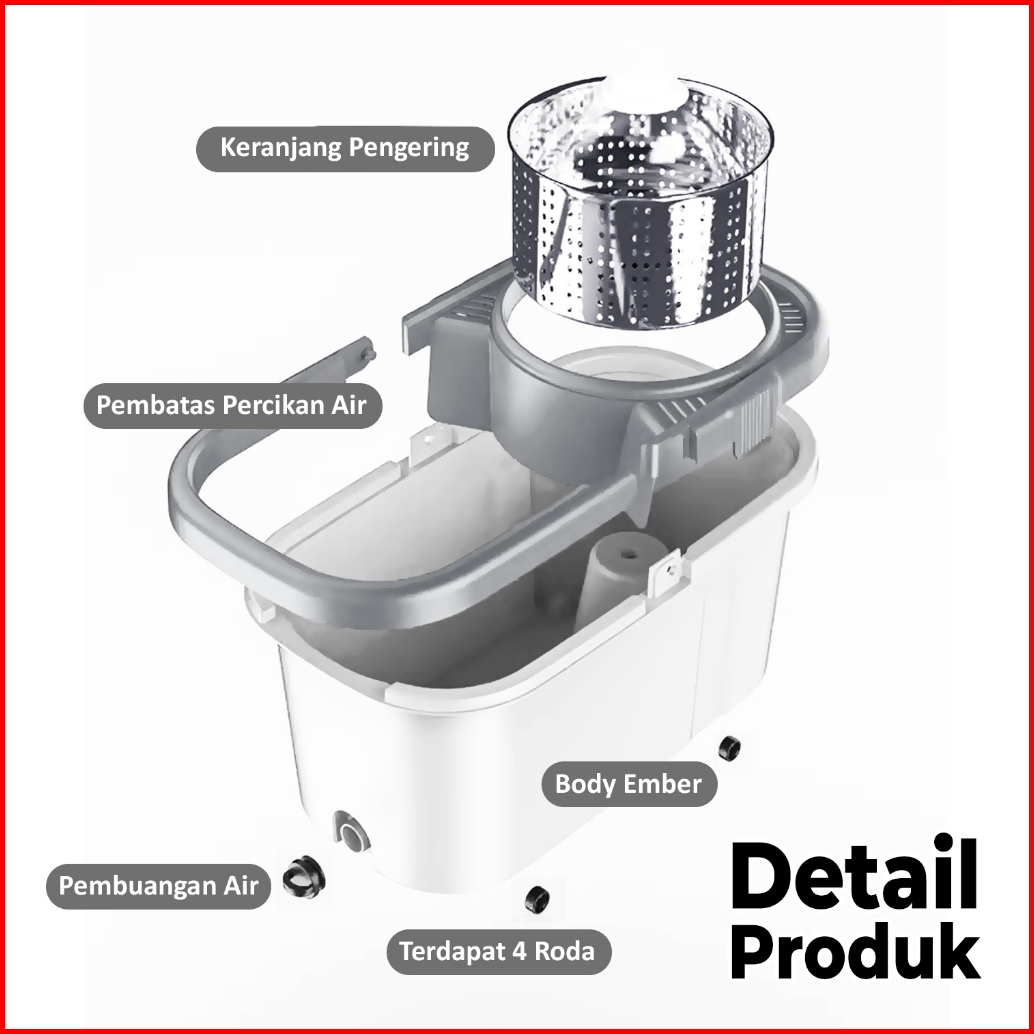 Keranjang Pengering

Pembatas Percikan Air

Body Ember

Pembuangan Air

Terdapat 4 Roda

Detail Produk