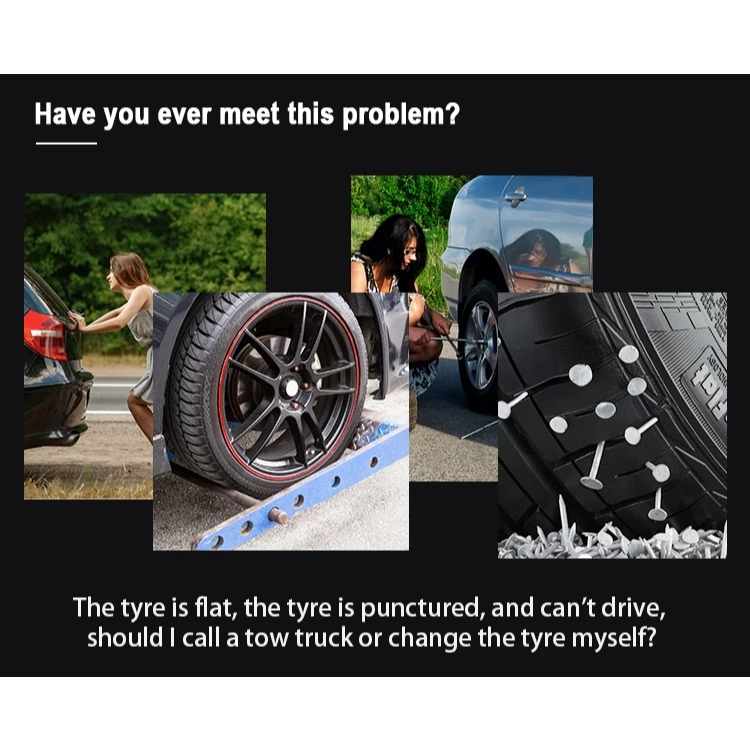 Have you ever meet this problem?

The tyre is flat, the tyre is punctured, and can't drive, should I call a tow truck or change the tyre myself?