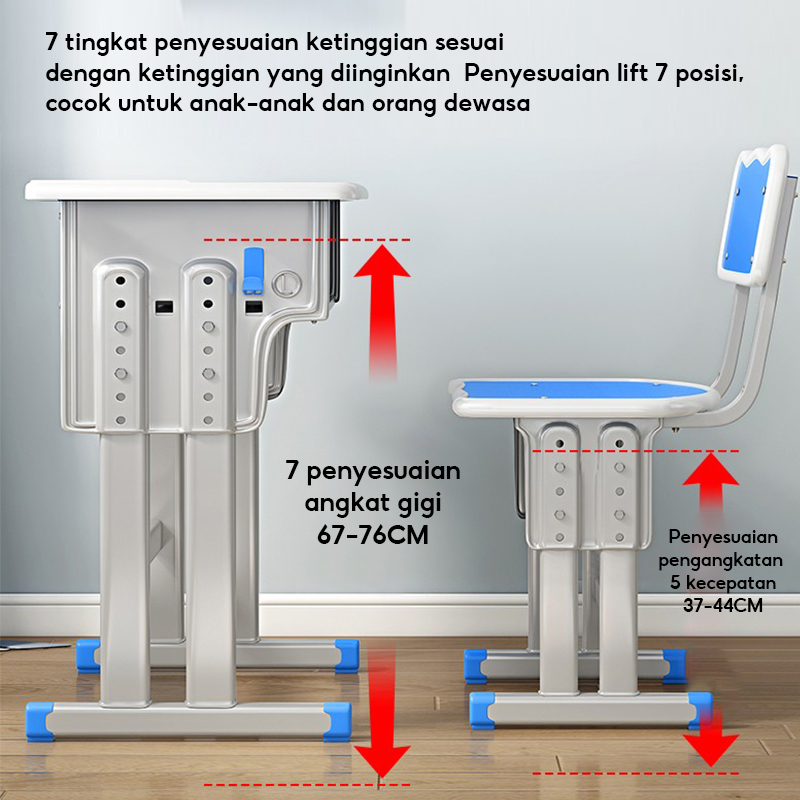 7 tingkat penyesuaian ketinggian sesuai dengan ketinggian yang diinginkan  Penyesuaian lift 7 posisi, cocok untuk anak-anak dan orang dewasa

7 penyesuaian angkat gigi 67-76CM

Penyesuaian pengangkatan 5 kecepatan 37-44CM