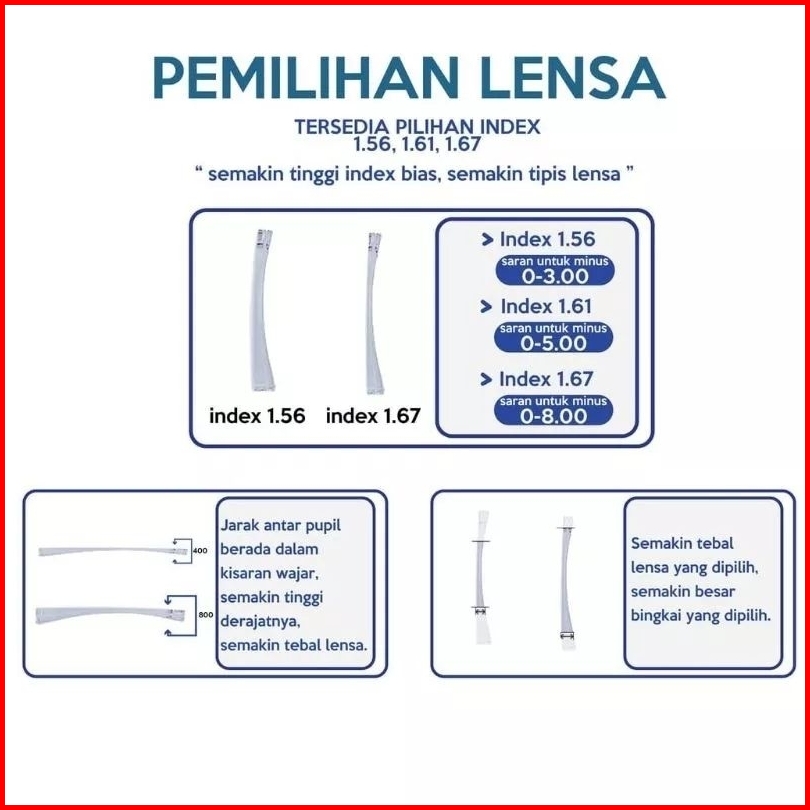 PEMILIHAN LENSA

TERSEDIA PILIHAN INDEX
1.56, 1.61, 1.67

" semakin tinggi index bias, semakin tipis lensa "

index 1.56 index 1.67

> Index 1.56
saran untuk minus
0-3.00

> Index 1.61
saran untuk minus
0-5.00

> Index 1.67
saran untuk minus
0-8.00

400

800

Jarak antar pupil berada dalam kisaran wajar, semakin tinggi derajatnya, semakin tebal lensa.

Semakin tebal lensa yang dipilih, semakin besar bingkai yang dipilih.