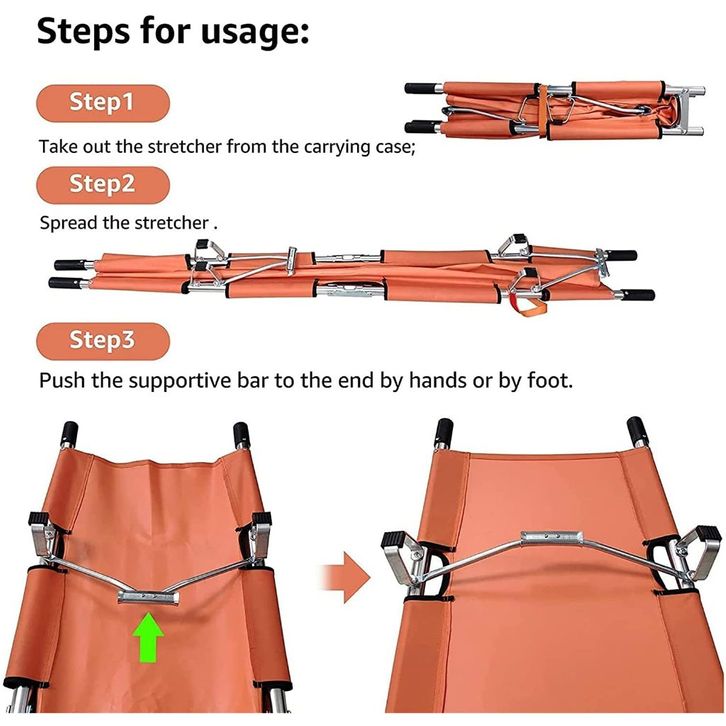 Steps for usage:

Step1

Take out the stretcher from the carrying case;

Step2

Spread the stretcher .

Step3

Push the supportive bar to the end by hands or by foot.