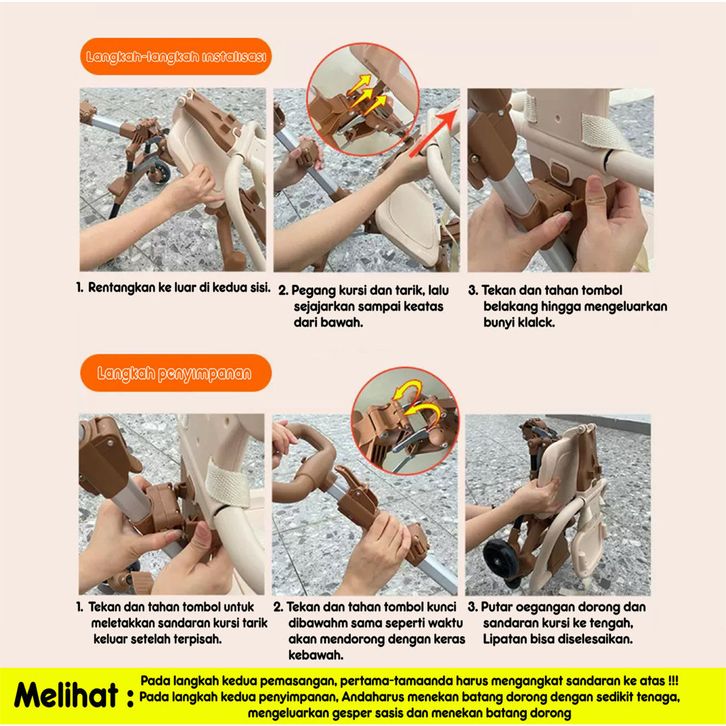 Langkah-langkah instalisasi

1. Rentangkan ke luar di kedua sisi.

2. Pegang kursi dan tarik, lalu sejajarkan sampai keatas dari bawah.

3. Tekan dan tahan tombol belakang hingga mengeluarkan bunyi klalck.

Langkah penyimpanan

1. Tekan dan tahan tombol untuk meletakkan sandaran kursi tarik keluar setelah terpisah.

2. Tekan dan tahan tombol kunci dibawahm sama seperti waktu akan mendorong dengan keras kebawah.

3. Putar oegangan dorong dan sandaran kursi ke tengah, Lipatan bisa diselesaikan.

Melihat : Pada langkah kedua pemasangan, pertama-tamaanda harus mengangkat sandaran ke atas !!! Pada langkah kedua penyimpanan, Andaharus menekan batang dorong dengan sedikit tenaga, mengeluarkan gesper sasis dan menekan batang dorong