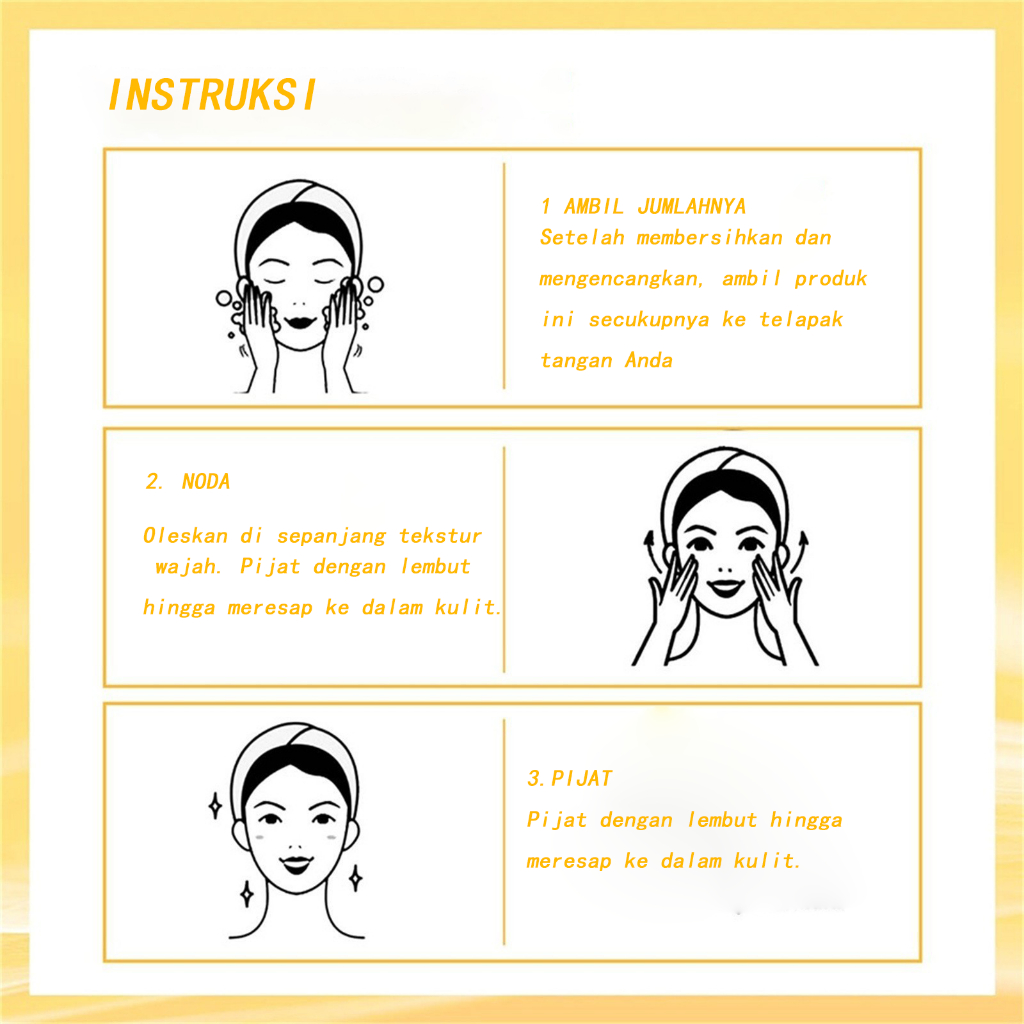 INSTRUKSI

1 AMBIL JUMLAHNYA
Setelah membersihkan dan mengencangkan, ambil produk ini secukupnya ke telapak tangan Anda

2. NODA

Oleskan di sepanjang tekstur wajah. Pijat dengan lembut hingga meresap ke dalam kulit.

3.PIJAT
Pijat dengan lembut hingga meresap ke dalam kulit.