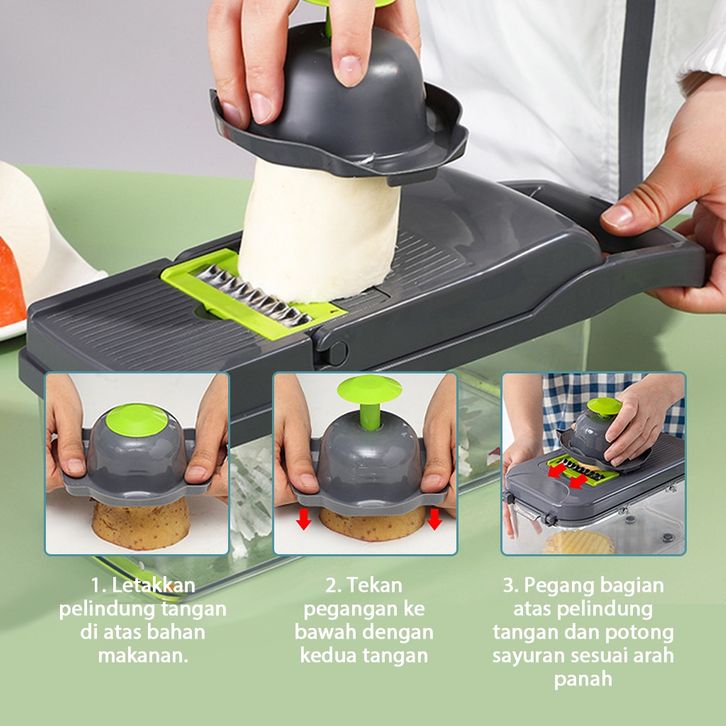 1. Letakkan pelindung tangan di atas bahan makanan.

2. Tekan pegangan ke bawah dengan kedua tangan

3. Pegang bagian atas pelindung tangan dan potong sayuran sesuai arah panah