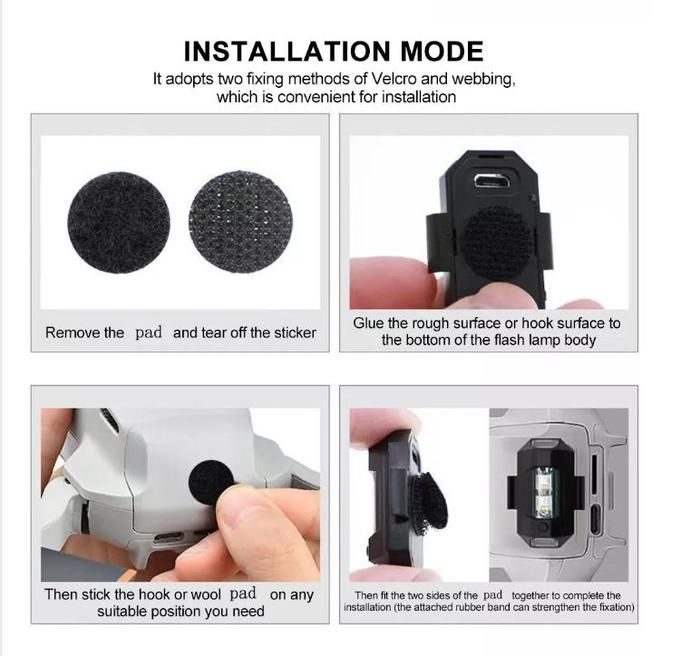 INSTALLATION MODE

It adopts two fixing methods of Velcro and webbing, which is convenient for installation

Remove the pad and tear off the sticker

Glue the rough surface or hook surface to the bottom of the flash lamp body

Then stick the hook or wool pad on any suitable position you need

Then fit the two sides of the pad together to complete the installation (the attached rubber band can strengthen the fixation)