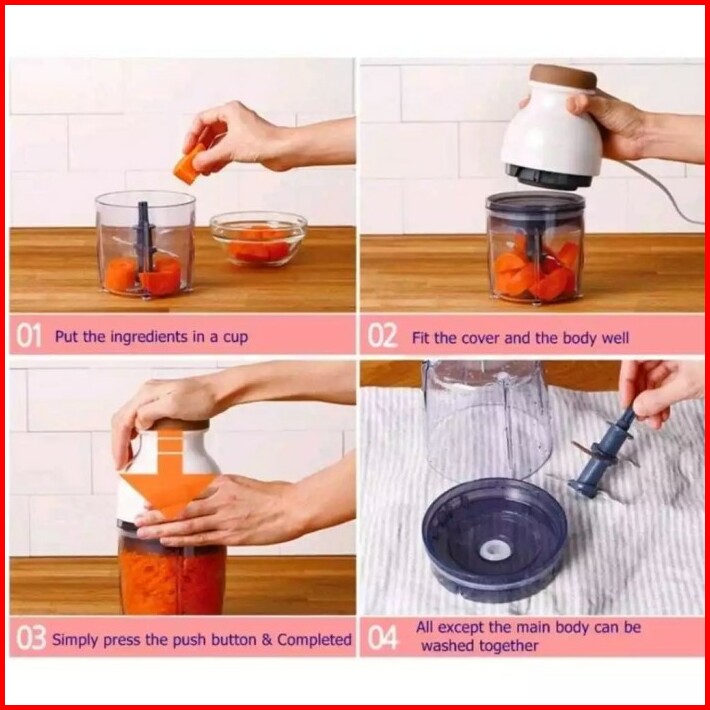 01 Put the ingredients in a cup

02 Fit the cover and the body well

03 Simply press the push button & Completed

04 All except the main body can be washed together