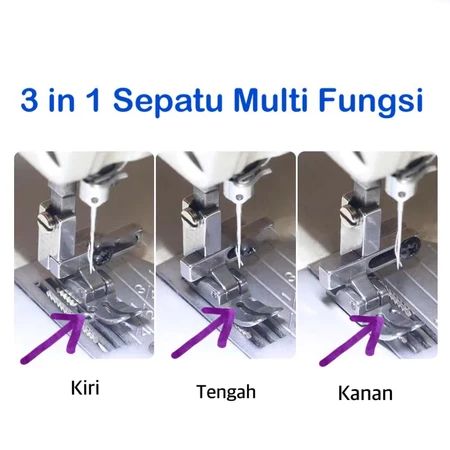 3 in 1 Sepatu Multi Fungsi

Kiri

Tengah

Kanan