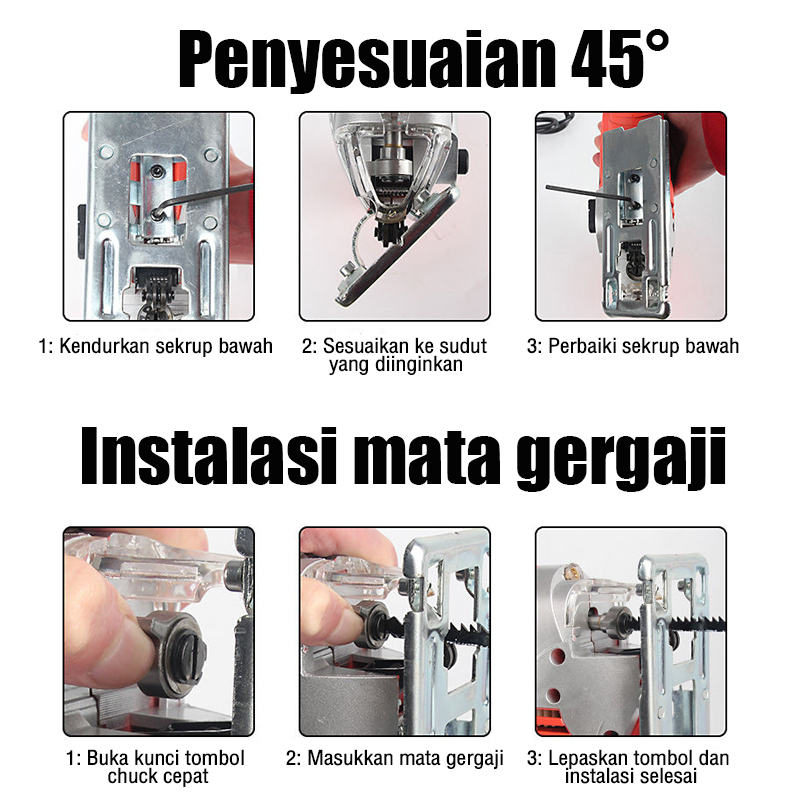 Penyesuaian 45°

1: Kendurkan sekrup bawah

2: Sesuaikan ke sudut yang diinginkan

3: Perbaiki sekrup bawah

Instalasi mata gergaji

1: Buka kunci tombol chuck cepat

2: Masukkan mata gergaji

3: Lepaskan tombol dan instalasi selesai