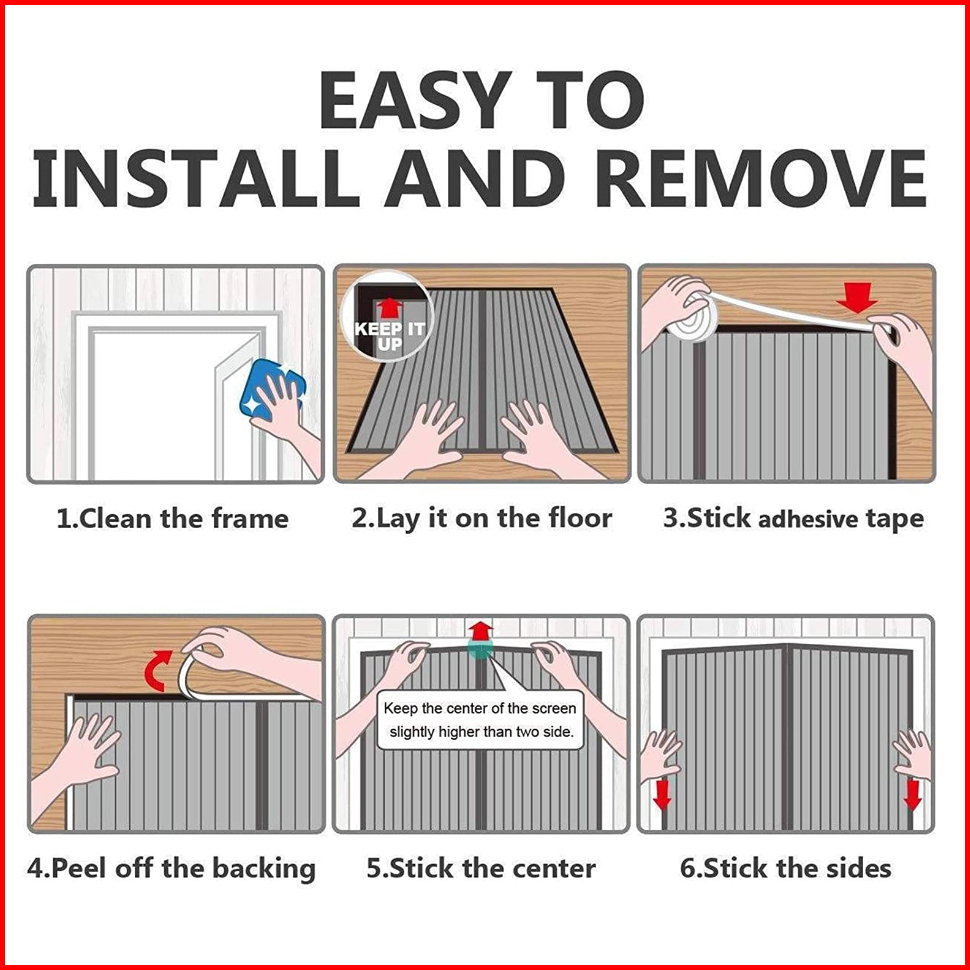 EASY TO INSTALL AND REMOVE

KEEP IT UP

1.Clean the frame

2.Lay it on the floor

3.Stick adhesive tape

Keep the center of the screen slightly higher than two side.

4.Peel off the backing

5.Stick the center

6.Stick the sides