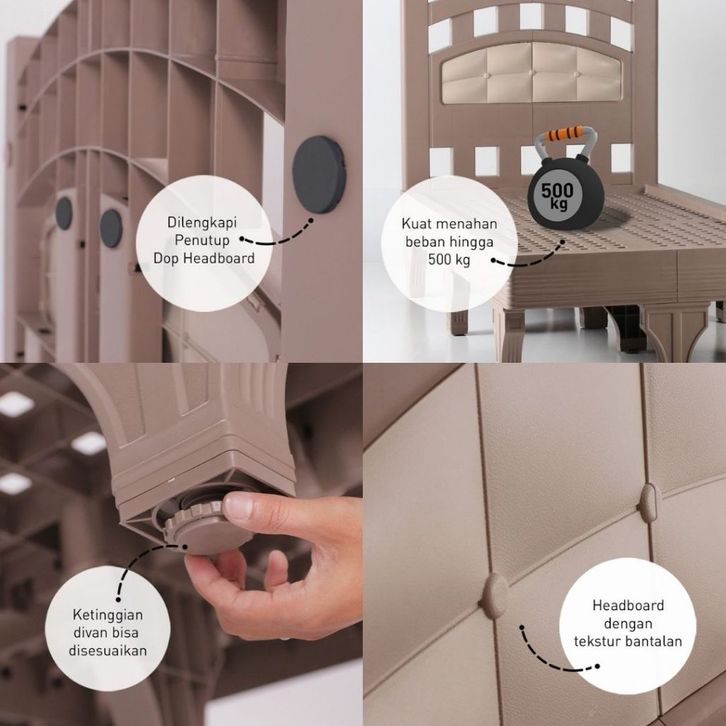 Dilengkapi Penutup Dop Headboard

500 kg

Kuat menahan beban hingga 500 kg

Ketinggian divan bisa disesuaikan

Headboard dengan tekstur bantalan