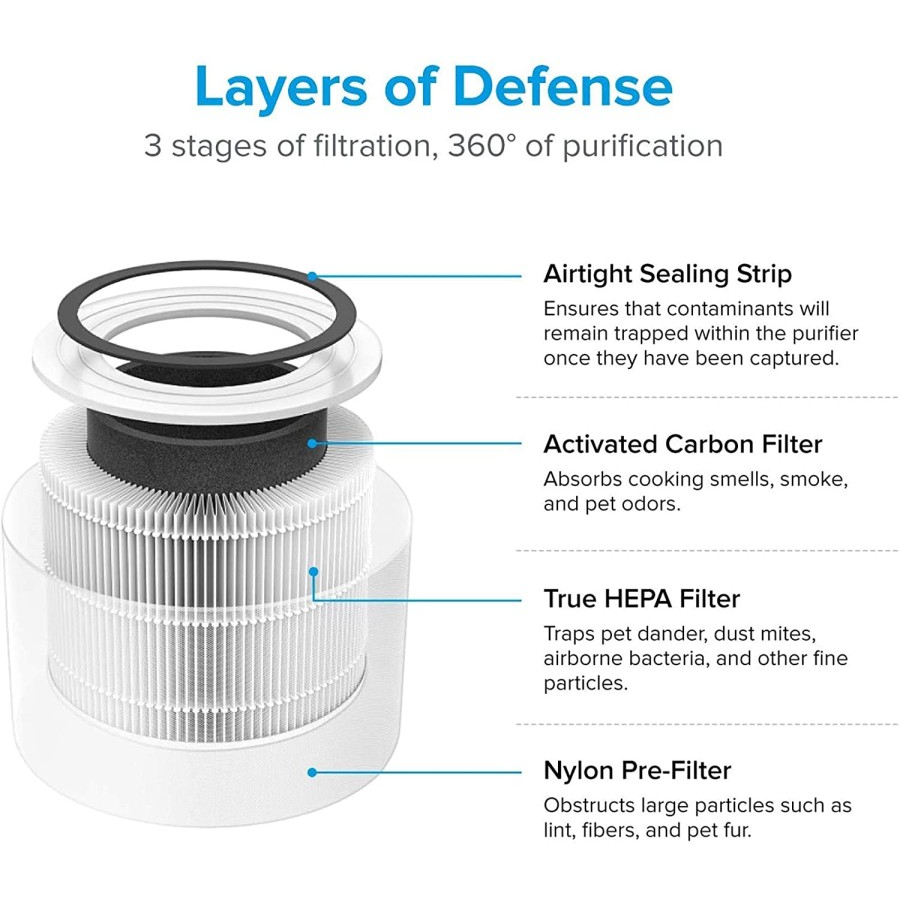 Layers of Defense

3 stages of filtration, 360° of purification

Airtight Sealing Strip

Ensures that contaminants will remain trapped within the purifier once they have been captured.

Activated Carbon Filter

Absorbs cooking smells, smoke, and pet odors.

True HEPA Filter

Traps pet dander, dust mites, airborne bacteria, and other fine particles.

Nylon Pre-Filter

Obstructs large particles such as lint, fibers, and pet fur.