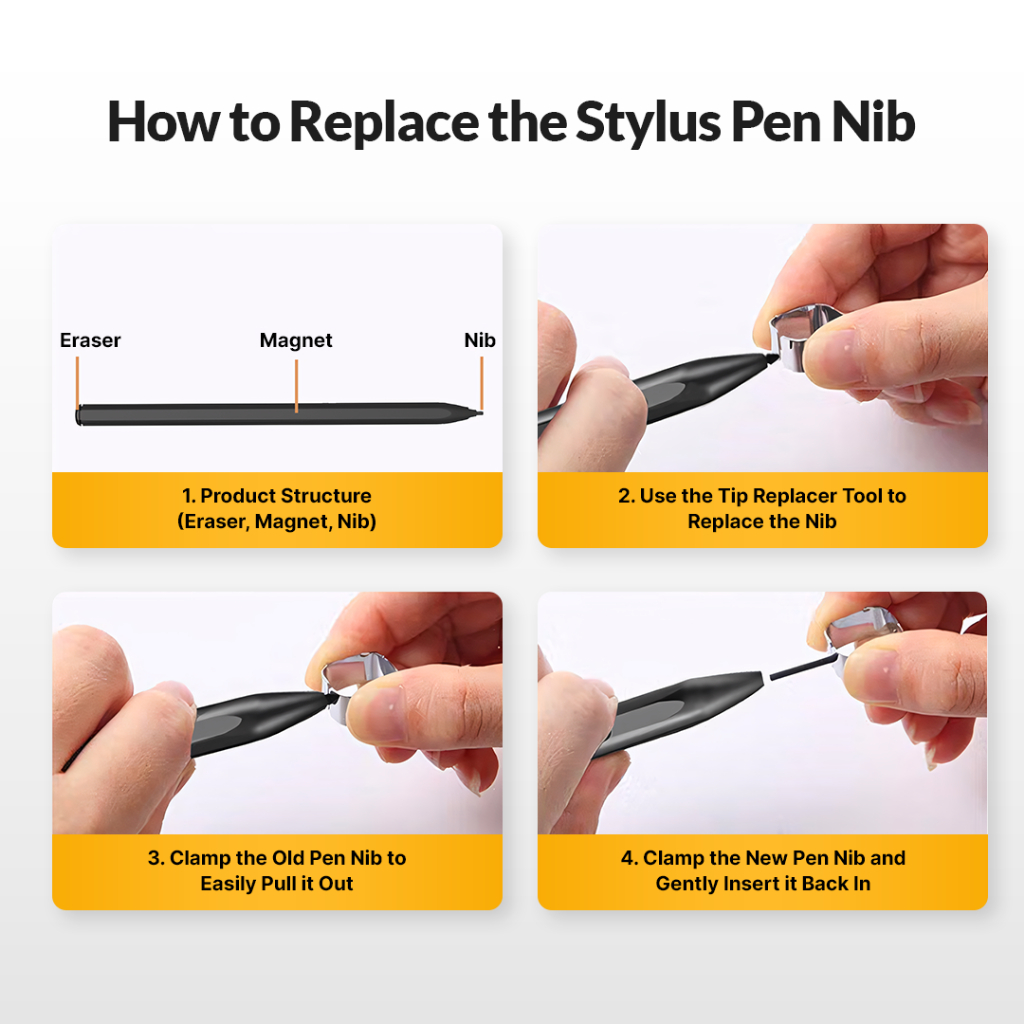 How to Replace the Stylus Pen Nib

Eraser

Magnet

Nib

1. Product Structure (Eraser, Magnet, Nib)

2. Use the Tip Replacer Tool to Replace the Nib

3. Clamp the Old Pen Nib to Easily Pull it Out

4. Clamp the New Pen Nib and Gently Insert it Back In