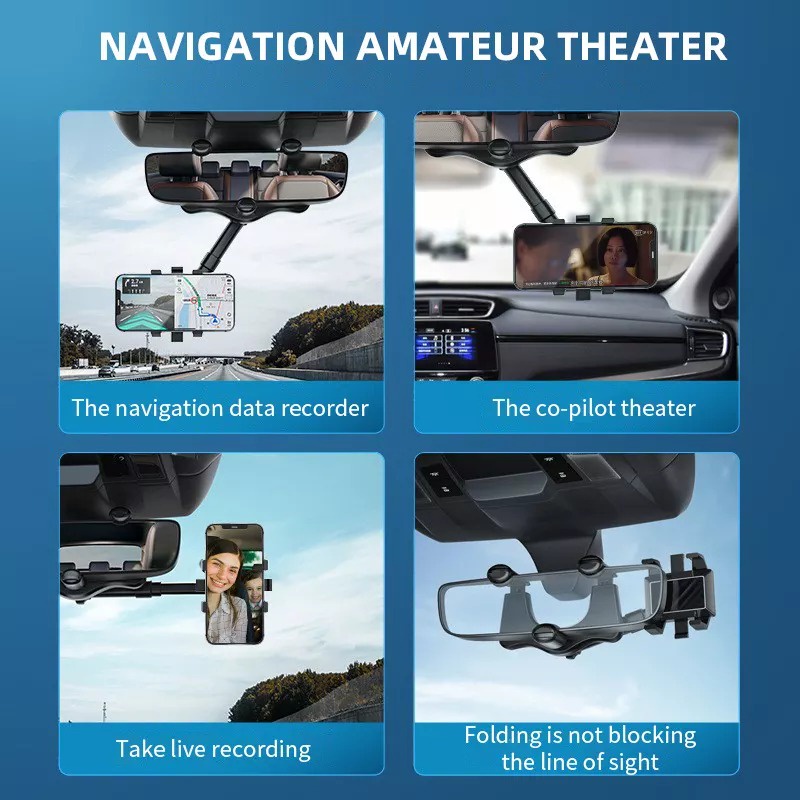 NAVIGATION AMATEUR THEATER

The navigation data recorder

The co-pilot theater

Take live recording

Folding is not blocking the line of sight