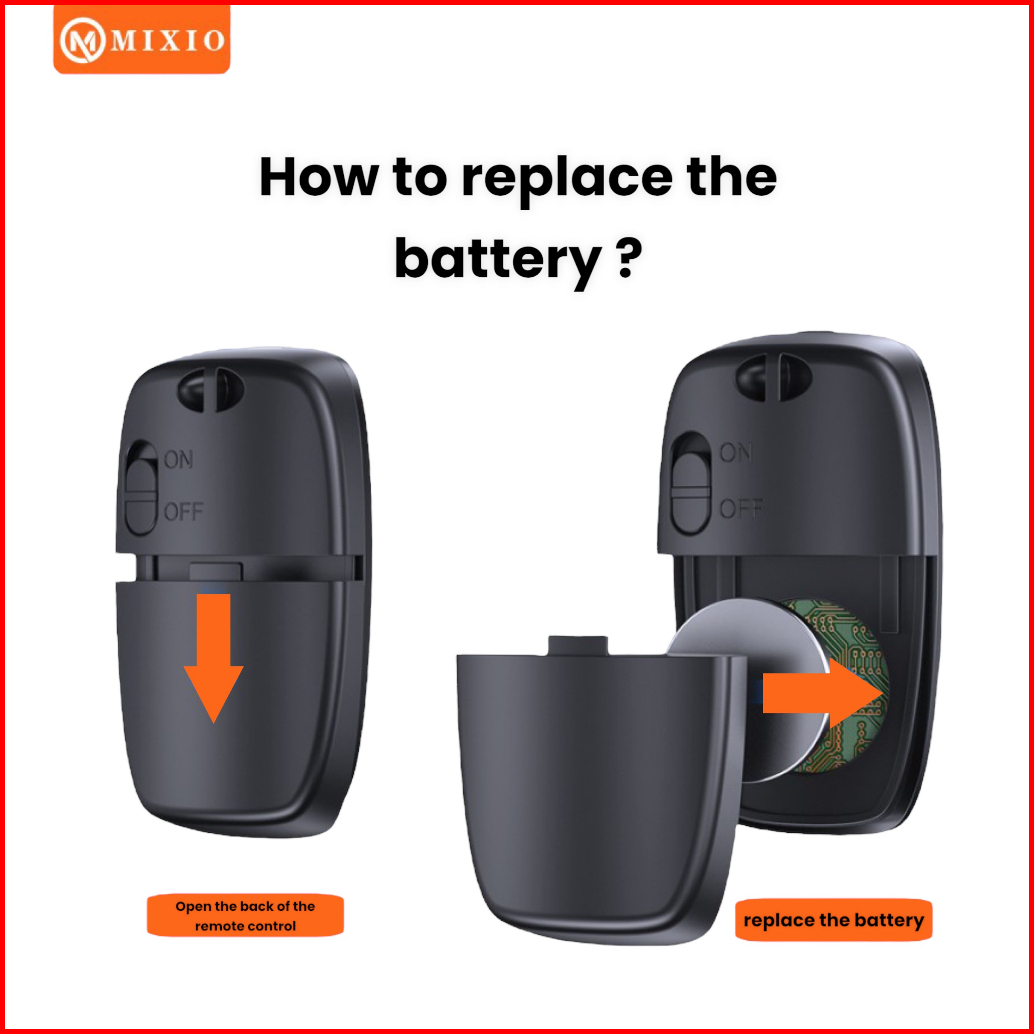 MIXIO

How to replace the battery ?

ON
OFF

ON
OFF

Open the back of the remote control

replace the battery