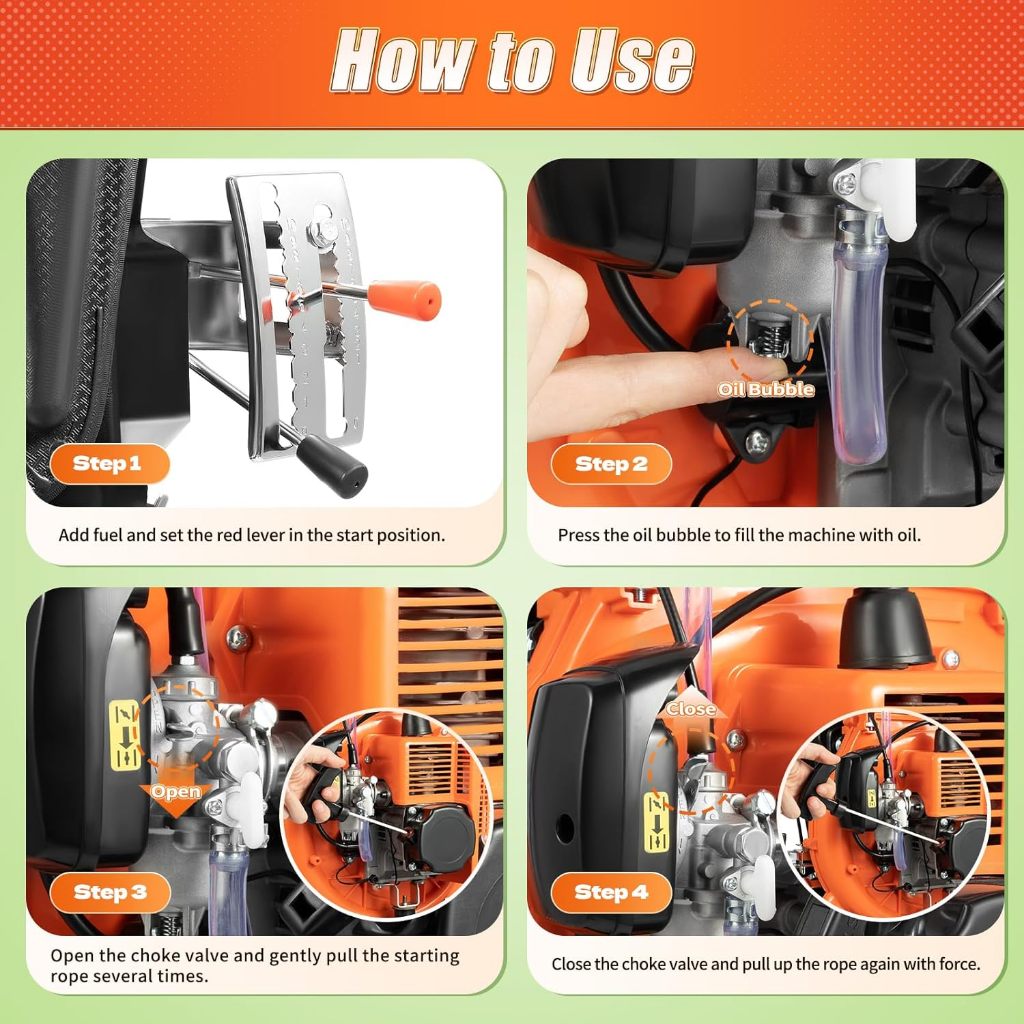 How to Use

Step 1

Add fuel and set the red lever in the start position.

Oil Bubble

Step 2

Press the oil bubble to fill the machine with oil.

Open

Step 3

Open the choke valve and gently pull the starting rope several times.

Close

Step 4

Close the choke valve and pull up the rope again with force.