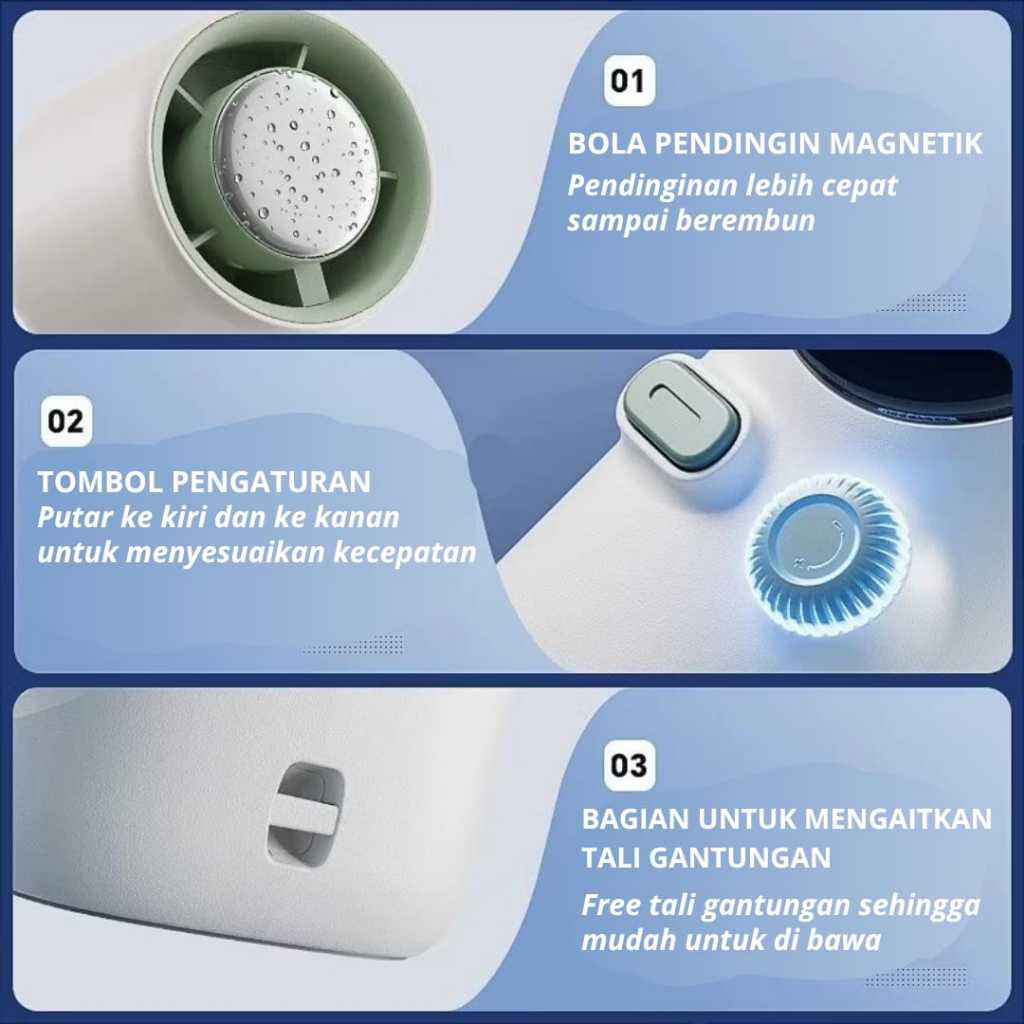 01

BOLA PENDINGIN MAGNETIK
Pendinginan lebih cepat sampai berembun

02

TOMBOL PENGATURAN
Putar ke kiri dan ke kanan untuk menyesuaikan kecepatan

03

BAGIAN UNTUK MENGAITKAN TALI GANTUNGAN
Free tali gantungan sehingga mudah untuk di bawa