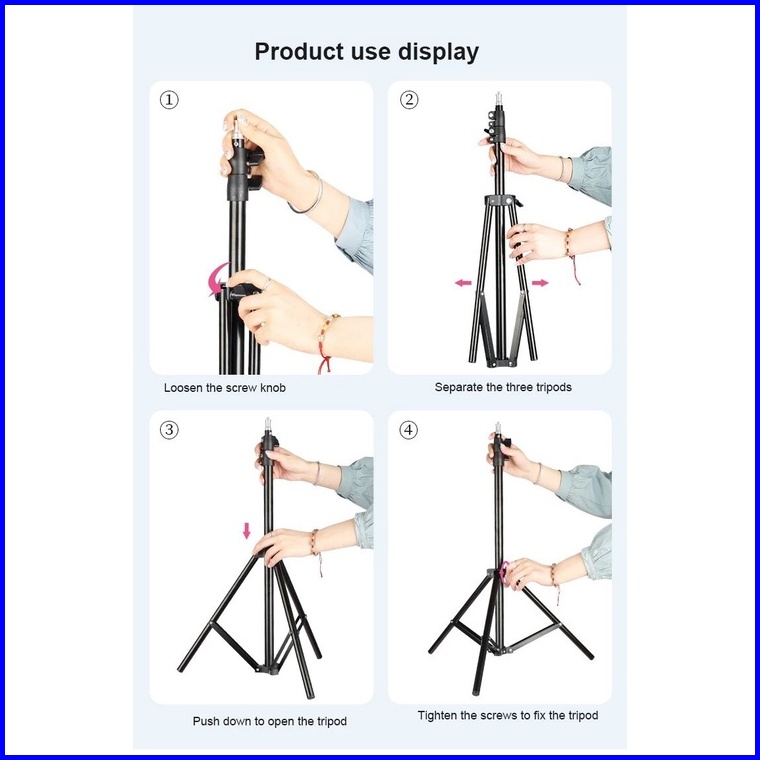 Product use display

①

Loosen the screw knob

②

Separate the three tripods

③

Push down to open the tripod

④

Tighten the screws to fix the tripod