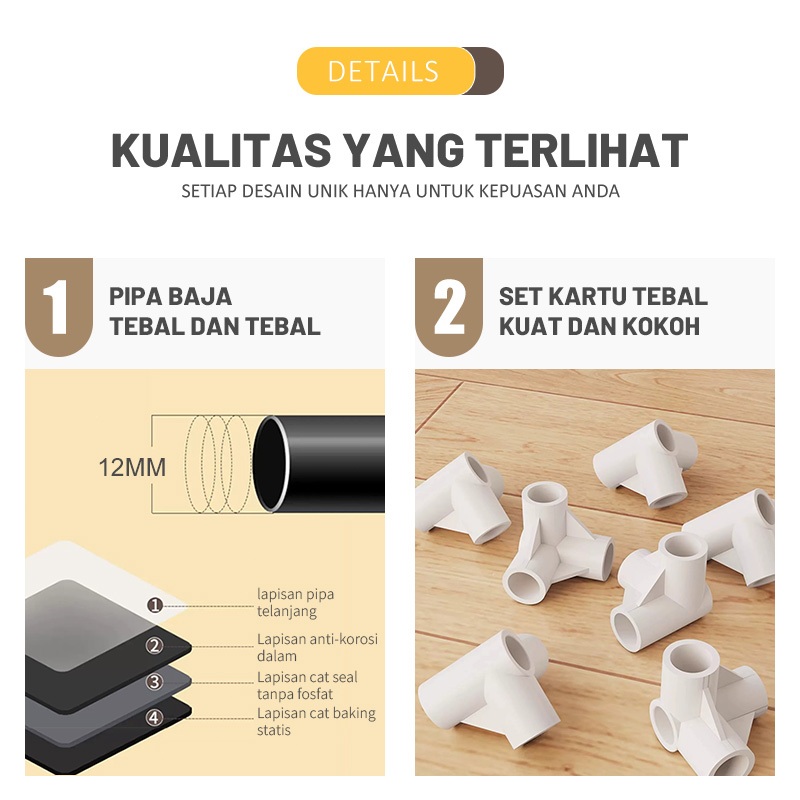 DETAILS

KUALITAS YANG TERLIHAT

SETIAP DESAIN UNIK HANYA UNTUK KEPUASAN ANDA

1

PIPA BAJA TEBAL DAN TEBAL

12MM

① lapisan pipa telanjang

② Lapisan anti-korosi dalam

③ Lapisan cat seal tanpa fosfat

④ Lapisan cat baking statis

2

SET KARTU TEBAL KUAT DAN KOKOH