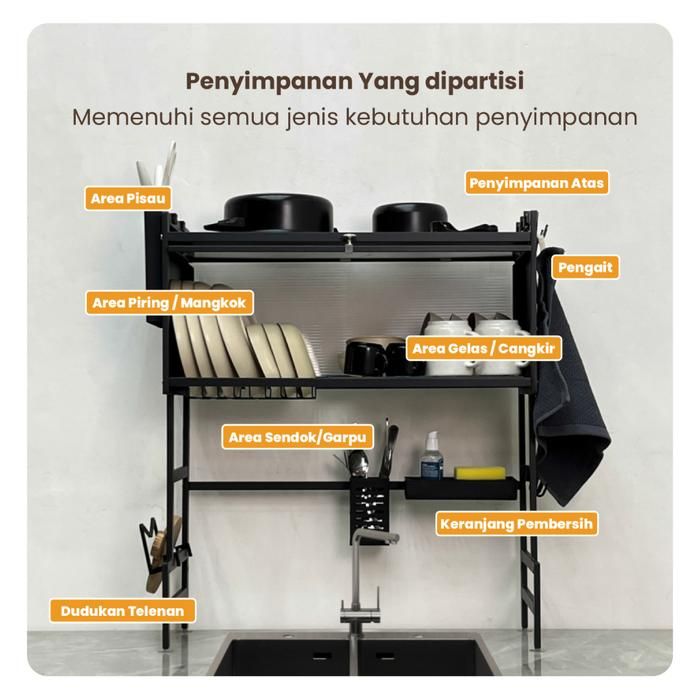 Penyimpanan Yang dipartisi
Memenuhi semua jenis kebutuhan penyimpanan

Area Pisau

Penyimpanan Atas

Pengait

Area Piring / Mangkok

Area Gelas / Cangkir

Area Sendok/Garpu

Keranjang Pembersih

Dudukan Telenan