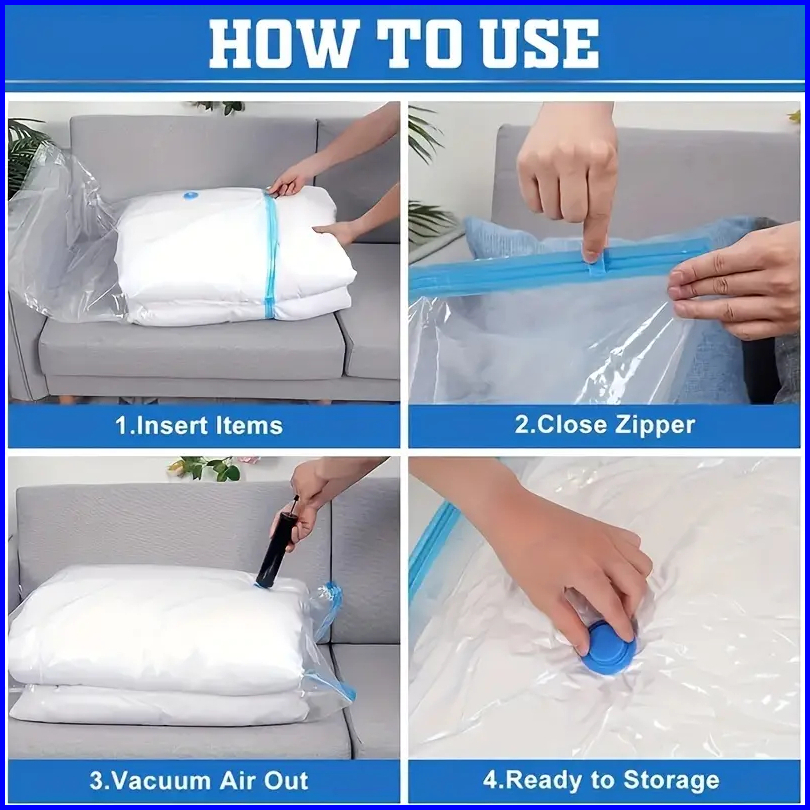 HOW TO USE

1.Insert Items

2.Close Zipper

3.Vacuum Air Out

4.Ready to Storage