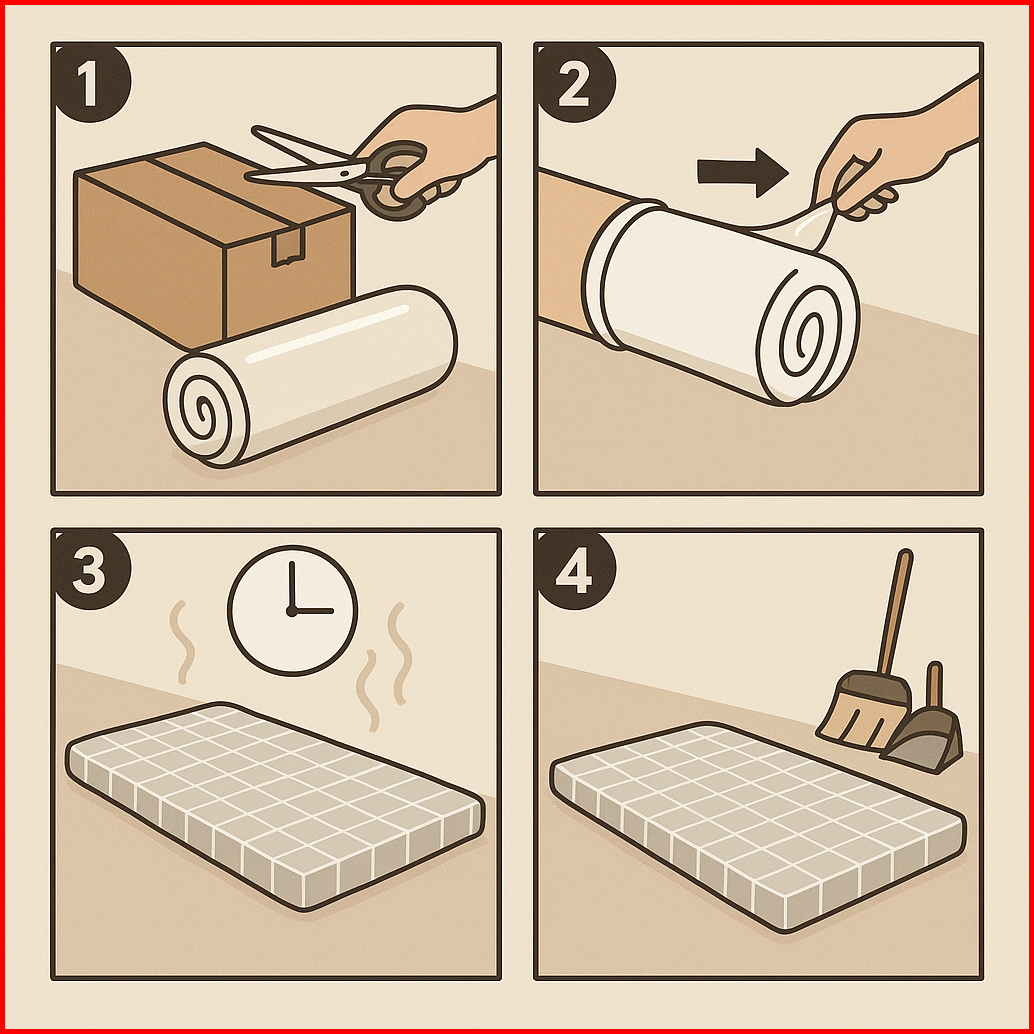 1
2
3
4