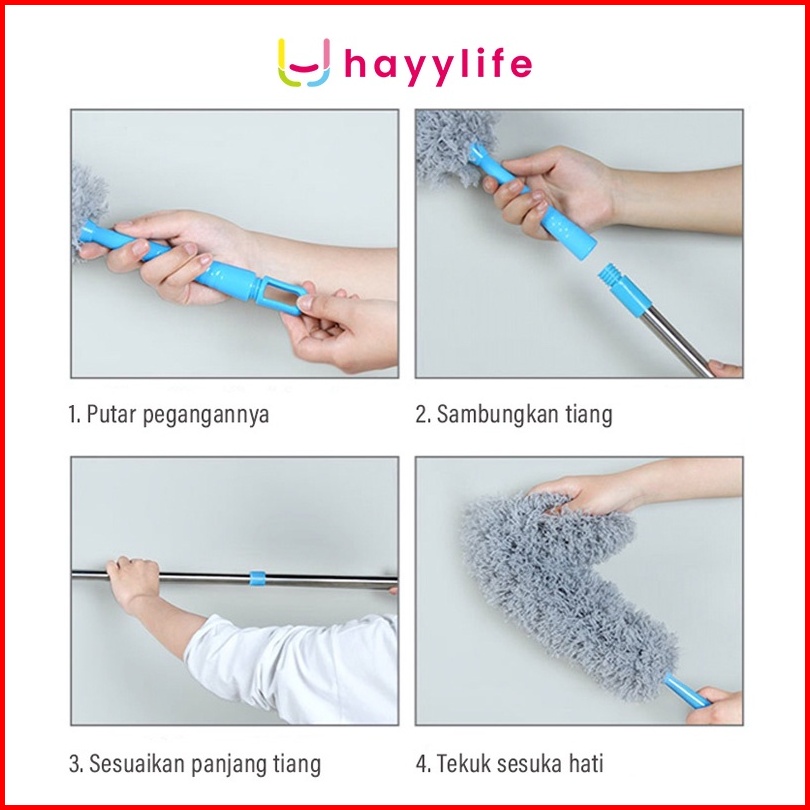 hayylife

1. Putar pegangannya

2. Sambungkan tiang

3. Sesuaikan panjang tiang

4. Tekuk sesuka hati