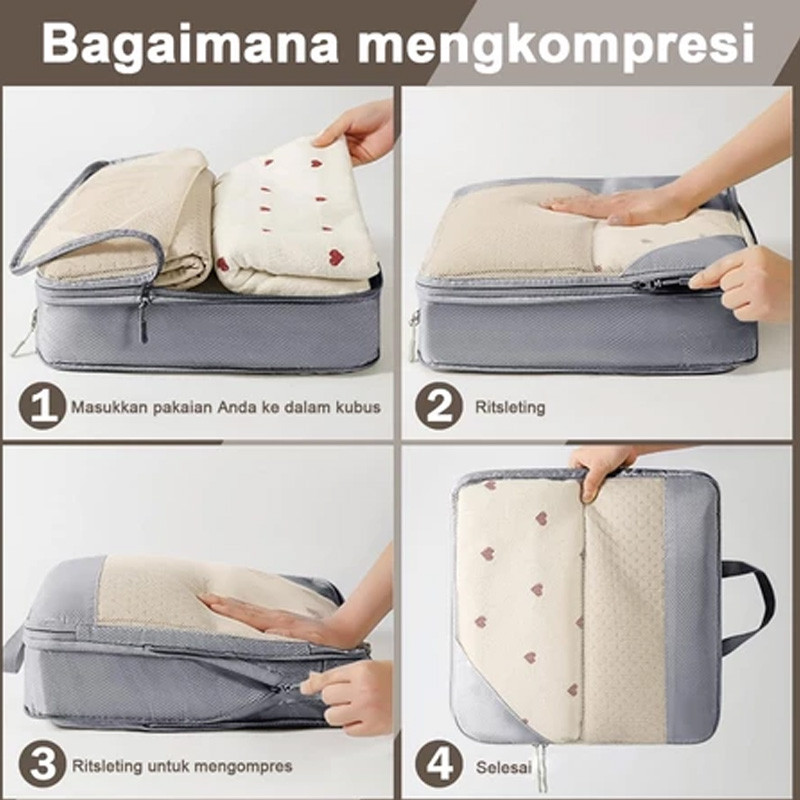 Bagaimana mengkompresi

1 Masukkan pakaian Anda ke dalam kubus

2 Ritsleting

3 Ritsleting untuk mengompres

4 Selesai