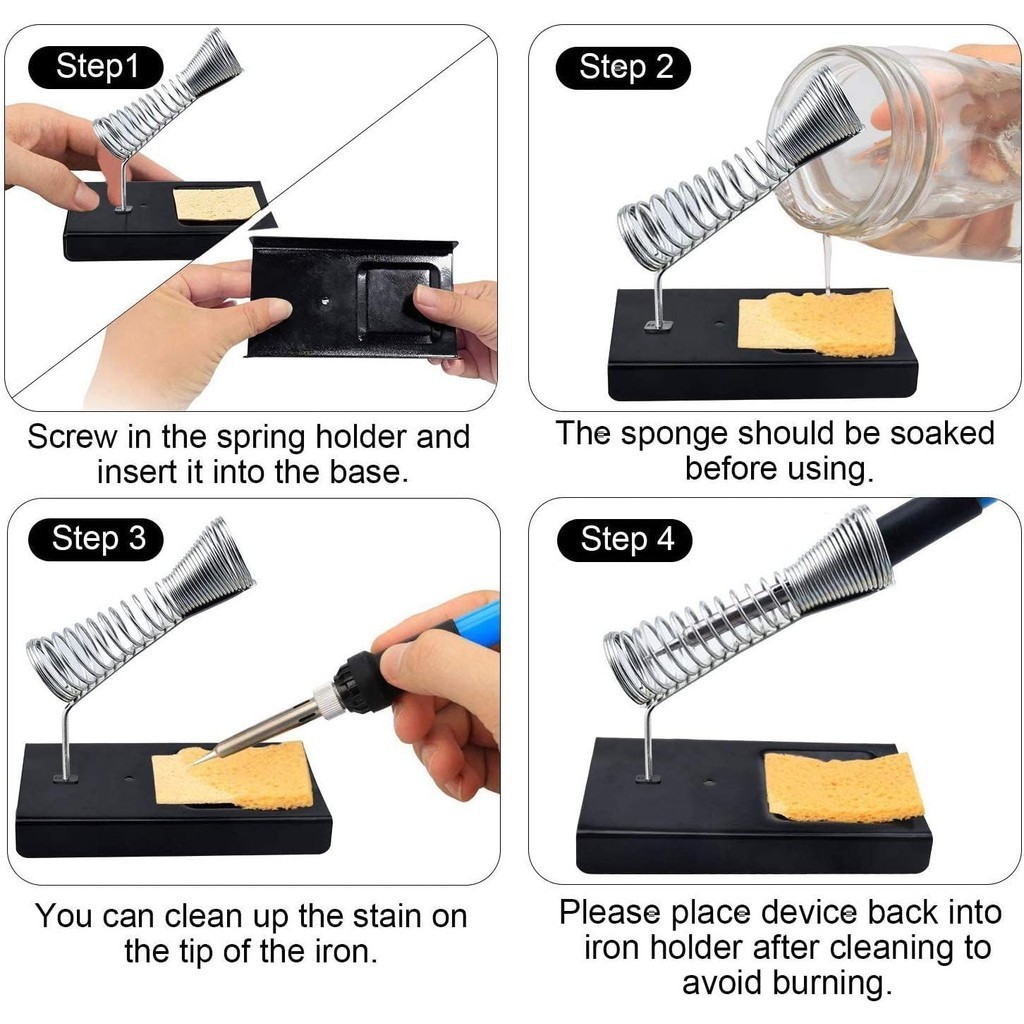 Step1

Screw in the spring holder and insert it into the base.

Step 2

The sponge should be soaked before using.

Step 3

You can clean up the stain on the tip of the iron.

Step 4

Please place device back into iron holder after cleaning to avoid burning.