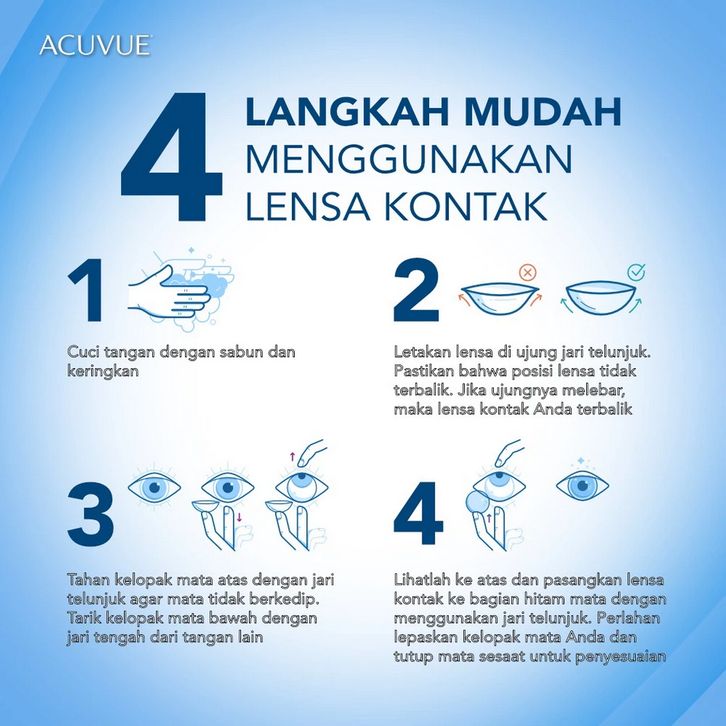 ACUVUE

4 LANGKAH MUDAH MENGGUNAKAN LENSA KONTAK

1

Cuci tangan dengan sabun dan keringkan

2

Letakan lensa di ujung jari telunjuk. Pastikan bahwa posisi lensa tidak terbalik. Jika ujungnya melebar, maka lensa kontak Anda terbalik

3

Tahan kelopak mata atas dengan jari telunjuk agar mata tidak berkedip. Tarik kelopak mata bawah dengan jari tengah dari tangan lain

4

Lihatlah ke atas dan pasangkan lensa kontak ke bagian hitam mata dengan menggunakan jari telunjuk. Perlahan lepaskan kelopak mata Anda dan tutup mata sesaat untuk penyesuaian