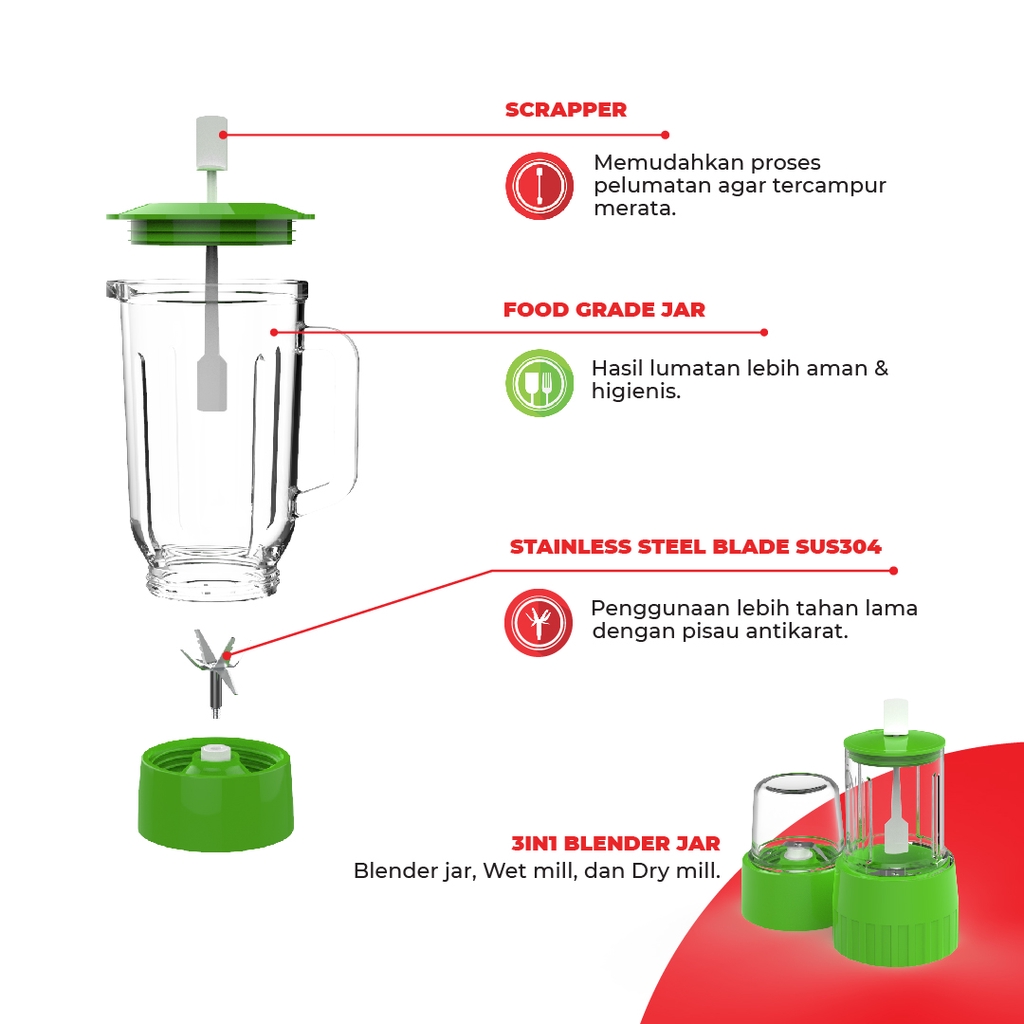 SCRAPPER

Memudahkan proses pelumatan agar tercampur merata.

FOOD GRADE JAR

Hasil lumatan lebih aman & higienis.

STAINLESS STEEL BLADE SUS304

Penggunaan lebih tahan lama dengan pisau antikarat.

3IN1 BLENDER JAR
Blender jar, Wet mill, dan Dry mill.