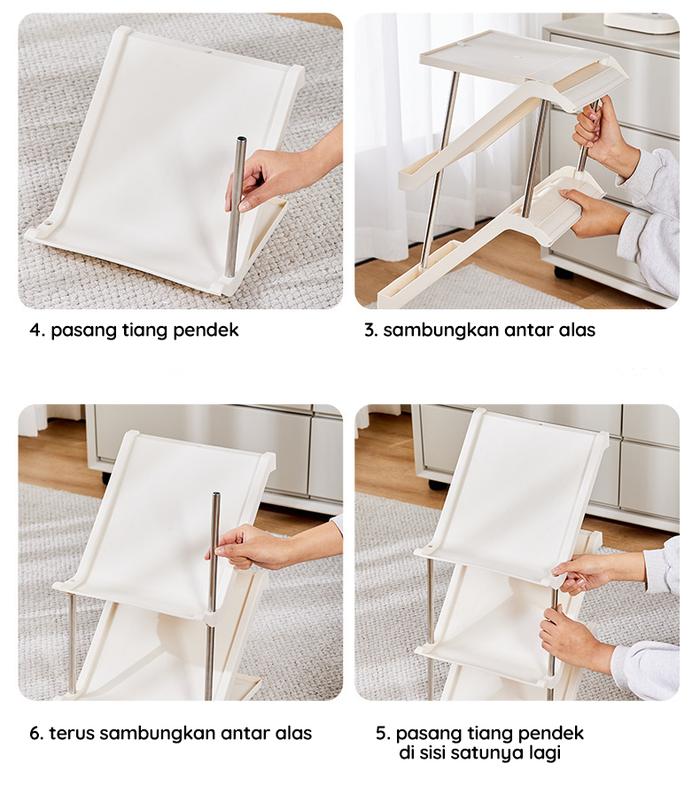 4. pasang tiang pendek

3. sambungkan antar alas

6. terus sambungkan antar alas

5. pasang tiang pendek di sisi satunya lagi