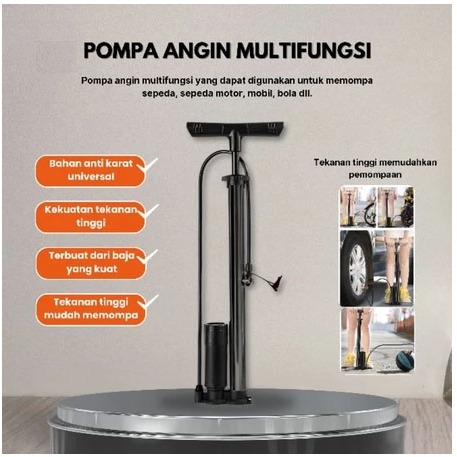 POMPA ANGIN MULTIFUNGSI

Pompa angin multifungsi yang dapat digunakan untuk memompa sepeda, sepeda motor, mobil, bola dll.

Bahan anti karat universal

Kekuatan tekanan tinggi

Terbuat dari baja yang kuat

Tekanan tinggi mudah memompa

Tekanan tinggi memudahkan pemompaan