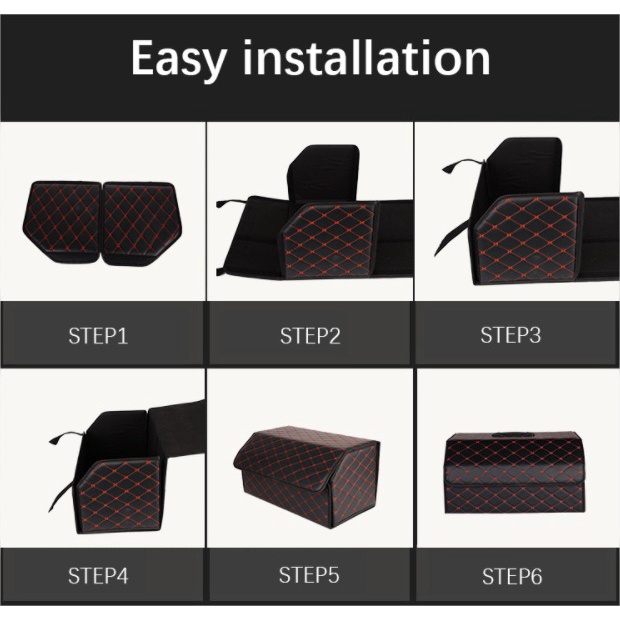 Easy installation

STEP1

STEP2

STEP3

STEP4

STEP5

STEP6