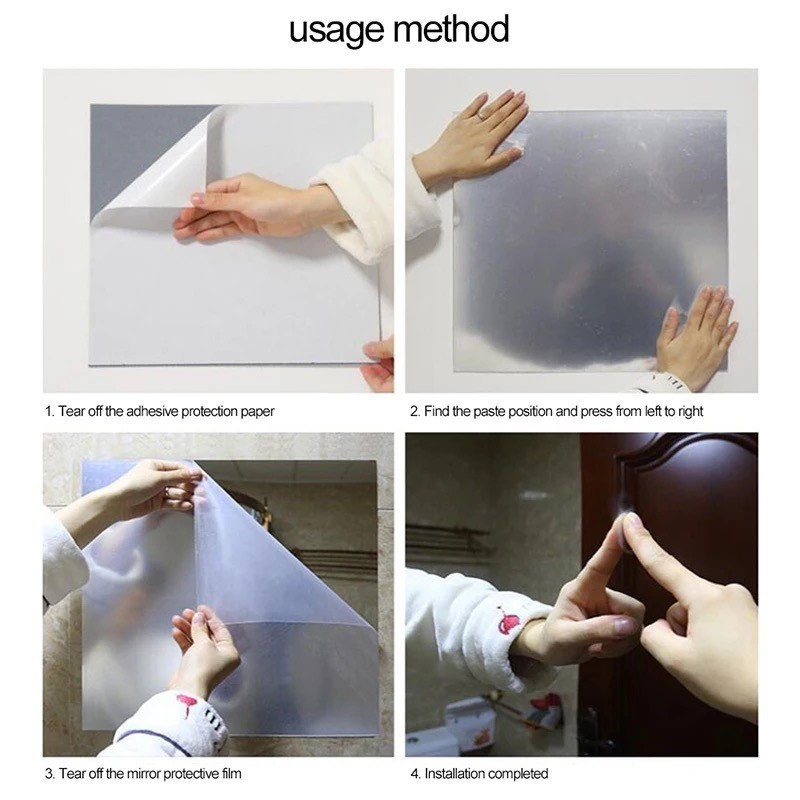 usage method

1. Tear off the adhesive protection paper

2. Find the paste position and press from left to right

3. Tear off the mirror protective film

4. Installation completed