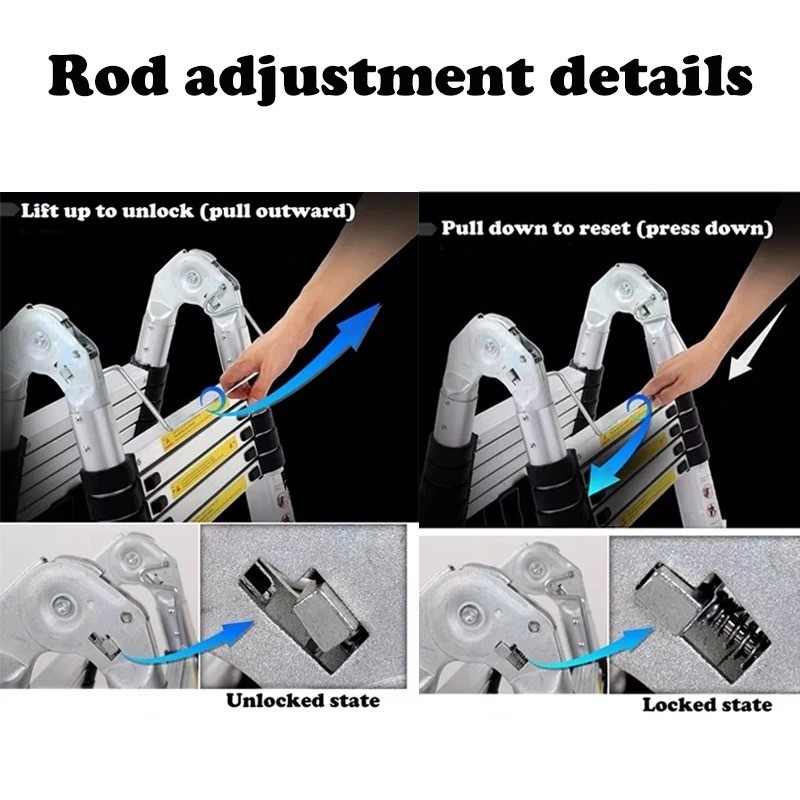 Rod adjustment details

Lift up to unlock (pull outward)

Unlocked state

Pull down to reset (press down)

Locked state