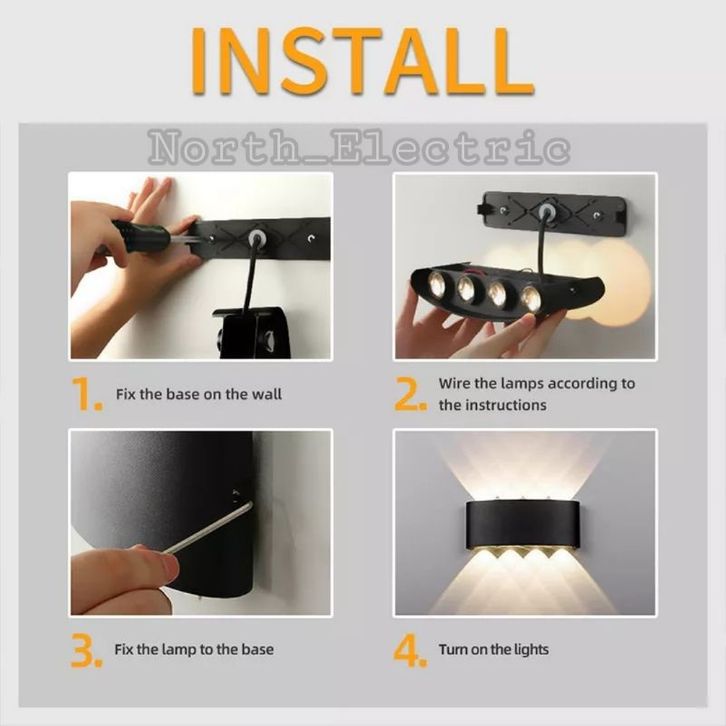 INSTALL

North_Electric

1. Fix the base on the wall

2. Wire the lamps according to the instructions

3. Fix the lamp to the base

4. Turn on the lights