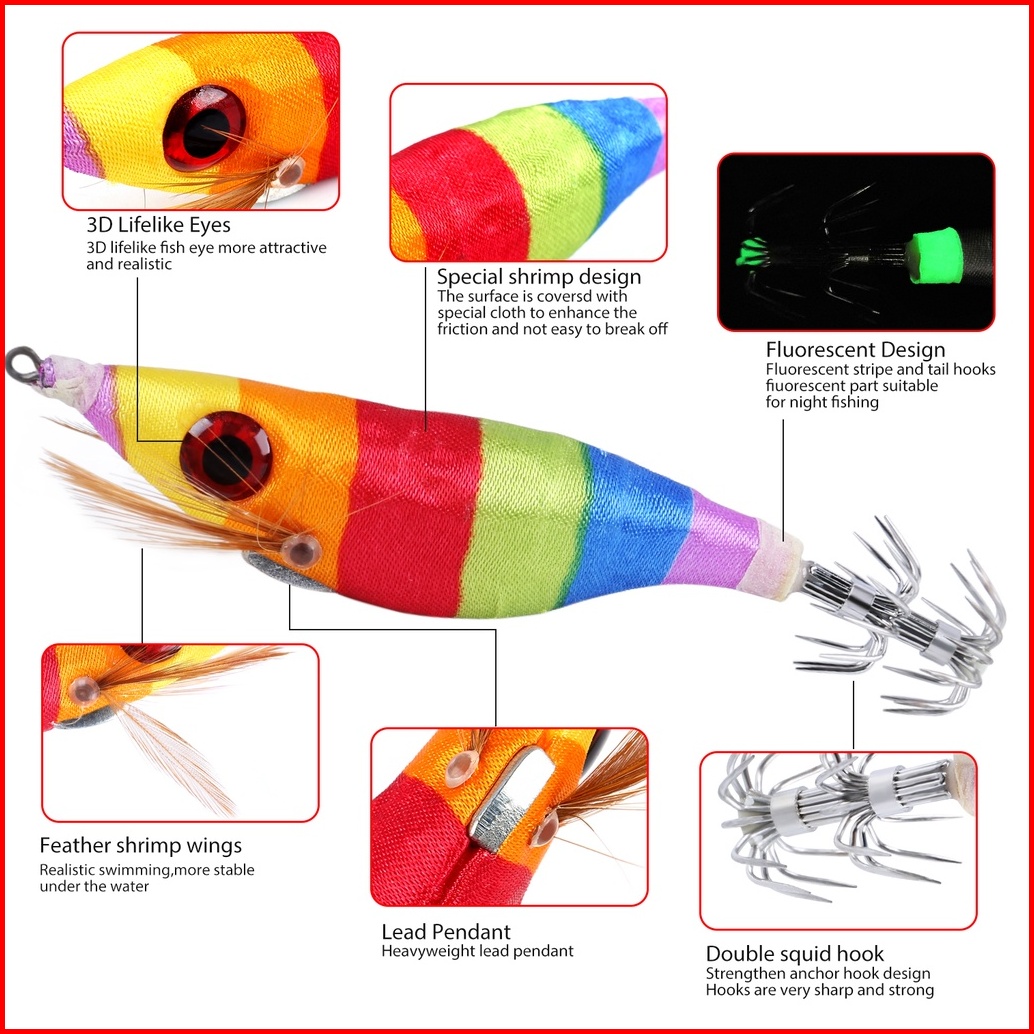 3D Lifelike Eyes
3D lifelike fish eye more attractive and realistic

Special shrimp design
The surface is coversd with special cloth to enhance the friction and not easy to break off

Fluorescent Design
Fluorescent stripe and tail hooks fiuorescent part suitable for night fishing

Feather shrimp wings
Realistic swimming,more stable under the water

Lead Pendant
Heavyweight lead pendant

Double squid hook
Strengthen anchor hook design
Hooks are very sharp and strong