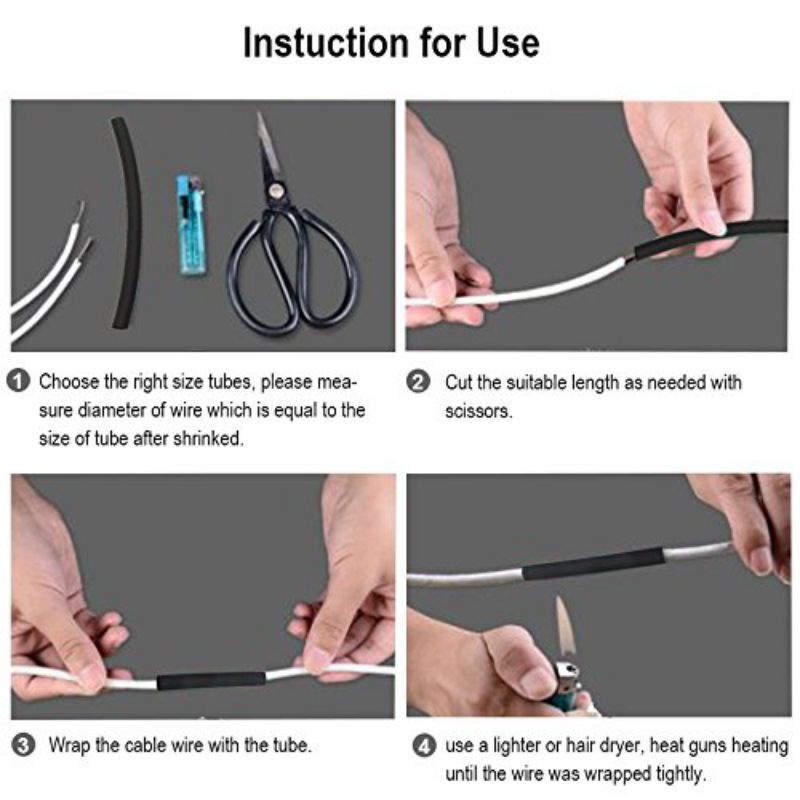 Instuction for Use

1 Choose the right size tubes, please measure diameter of wire which is equal to the size of tube after shrinked.

2 Cut the suitable length as needed with scissors.

3 Wrap the cable wire with the tube.

4 use a lighter or hair dryer, heat guns heating until the wire was wrapped tightly.