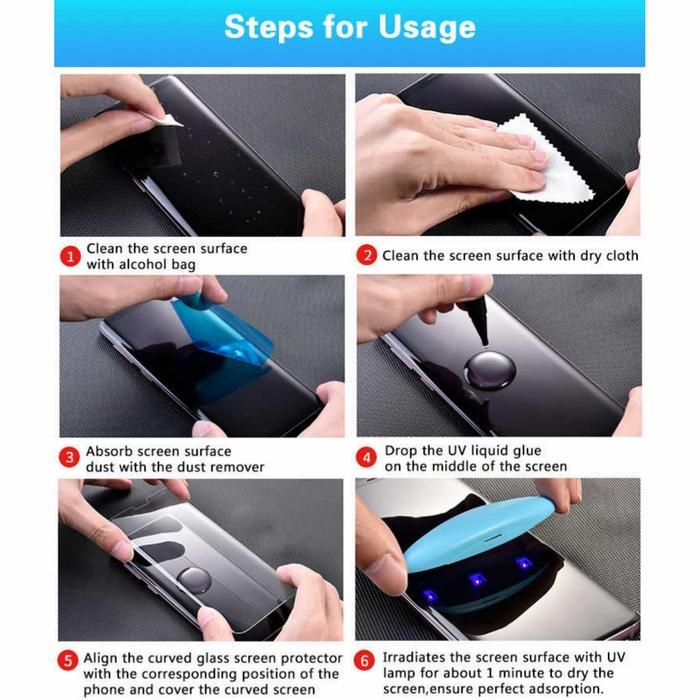 Steps for Usage

1 Clean the screen surface with alcohol bag

2 Clean the screen surface with dry cloth

3 Absorb screen surface dust with the dust remover

4 Drop the UV liquid glue on the middle of the screen

5 Align the curved glass screen protector with the corresponding position of the phone and cover the curved screen

6 Irradiates the screen surface with UV lamp for about 1 minute to dry the screen,ensure perfect adsorption.